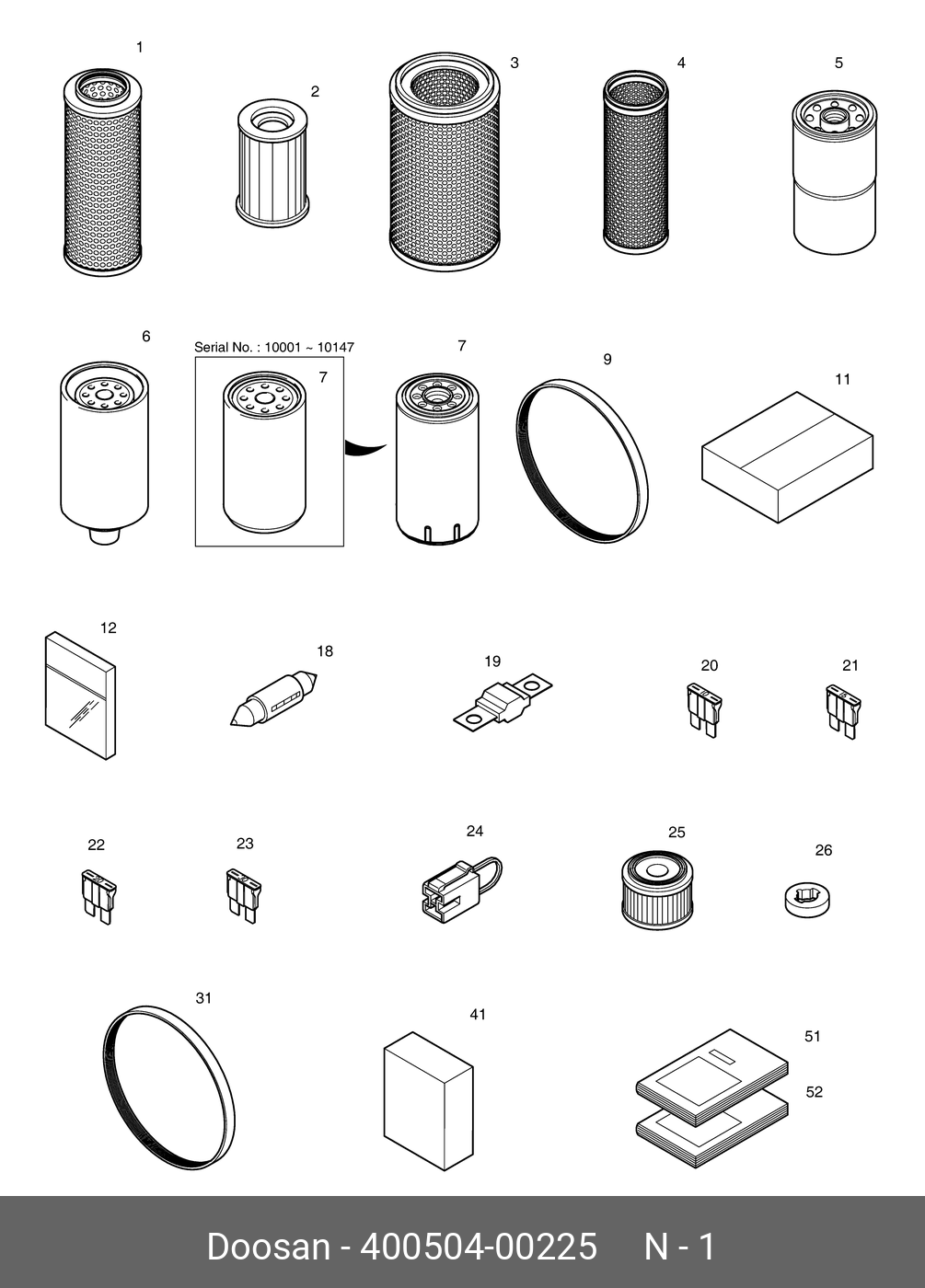 1
2
3
4
5
6
Serial No. : 10001 ~ 10147
7
7
9
11
12
18
19
20
21
22
23
24
25
26
31
41
51
52

Doosan - 400504-00225 N - 1