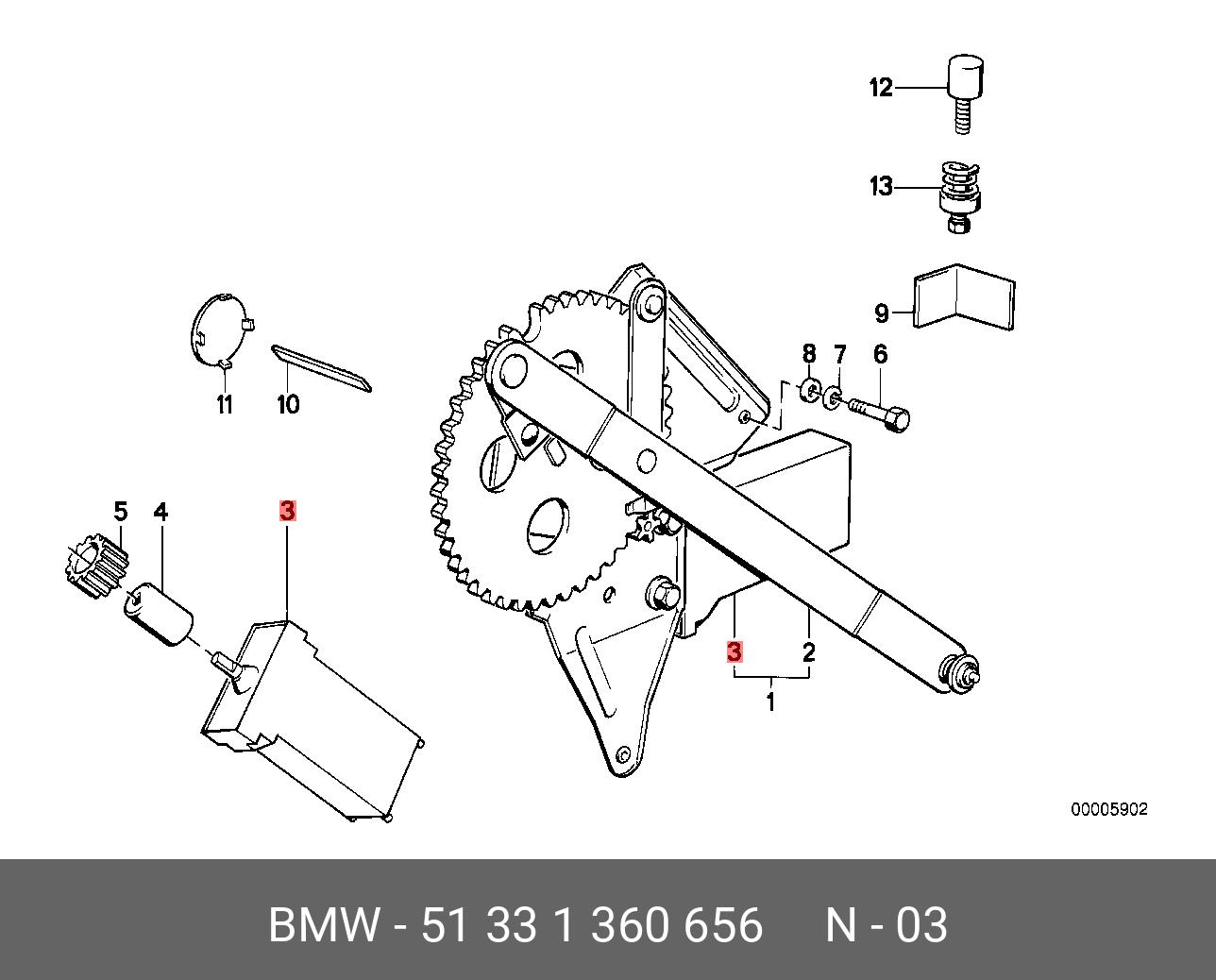 12

13

9

8 7 6

11 10

5 4 3

3 2

1

00005902

BMW - 51 33 1 360 656 N - 03