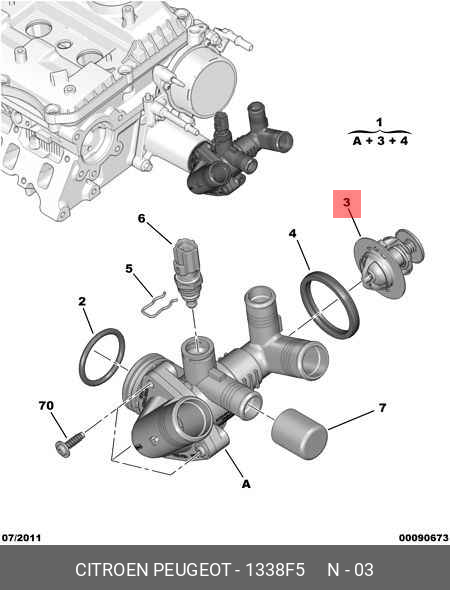 1
A + 3 + 4

3

6

4

5

2

70

7

A

07/2011

00090673

CITROEN PEUGEOT - 1338F5 N - 03