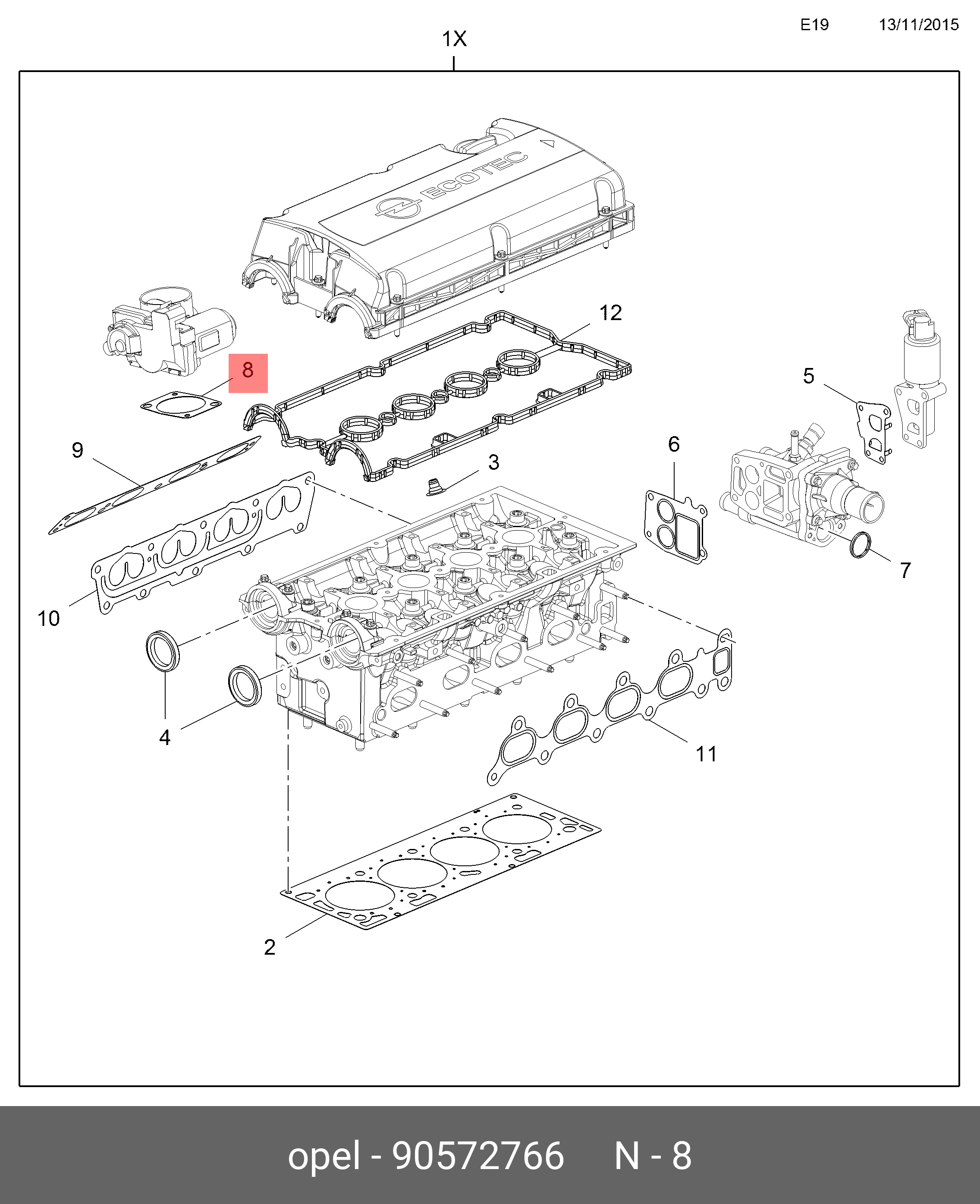 E19 13/11/2015

1X

ECOTEC

12

8

5

9

3

6

7

10

4

11

2

opel - 90572766 N - 8