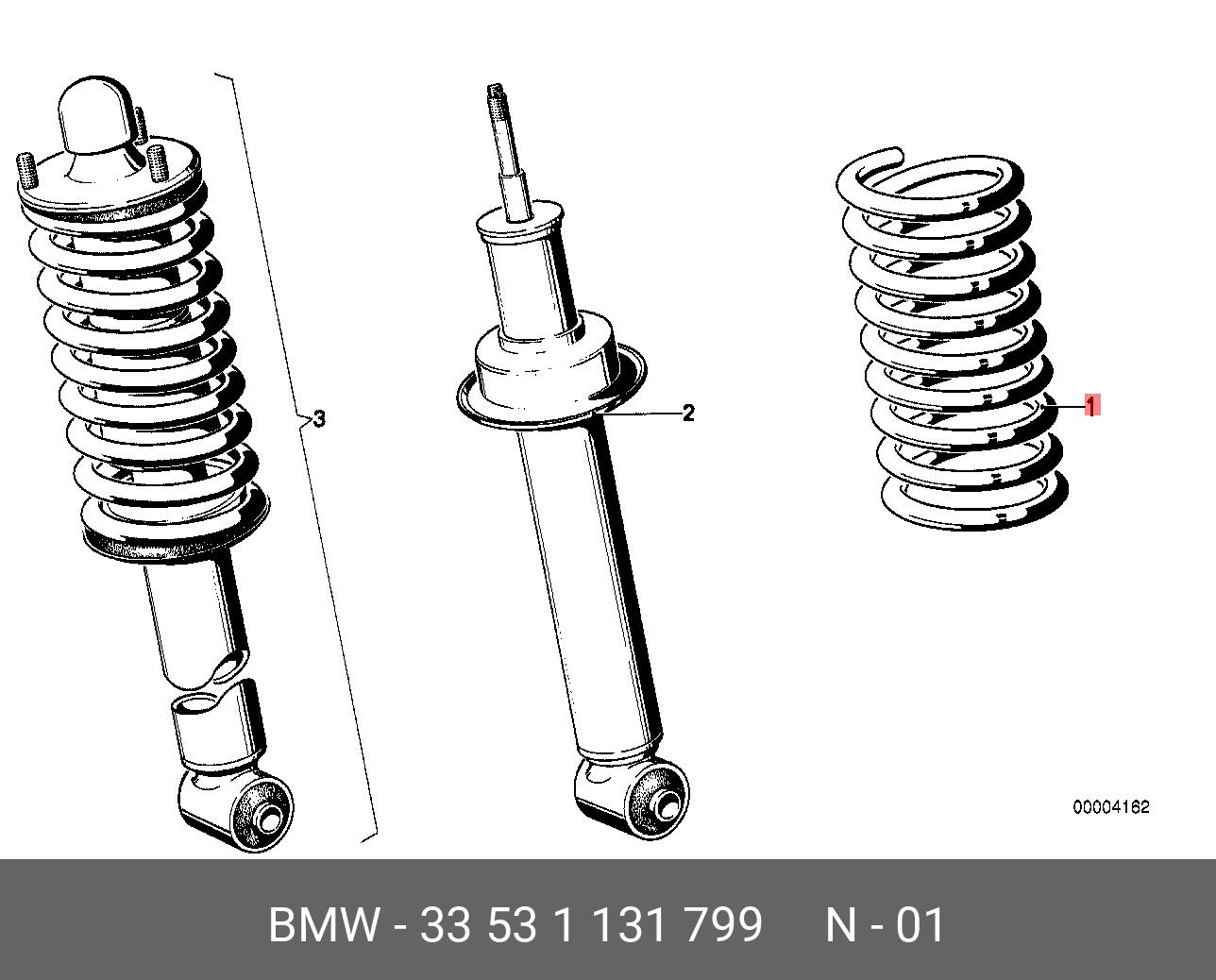 3

2

1

00004162

BMW - 33 53 1 131 799 N - 01