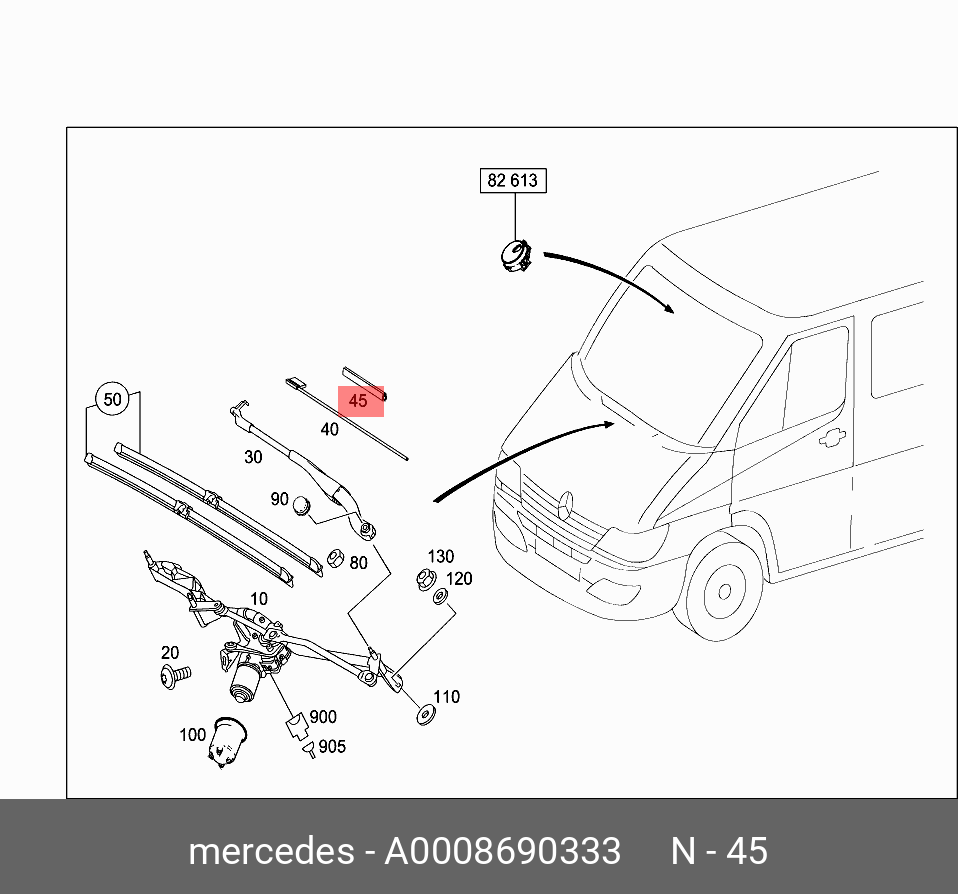 82 613

50

45

40

30

90

80

130

120

10

20

110

900

905

100

mercedes - A0008690333 N - 45