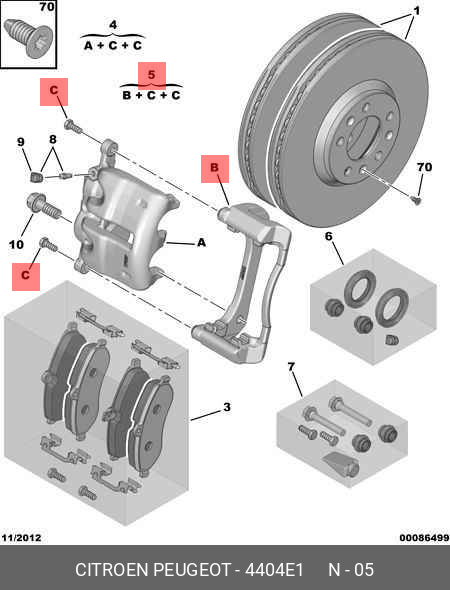 70

4
A + C + C

5
B + C + C

1

C

9

8

B

70

10

A

C

6

7

3

11/2012

00086499

CITROEN PEUGEOT - 4404E1 N - 05