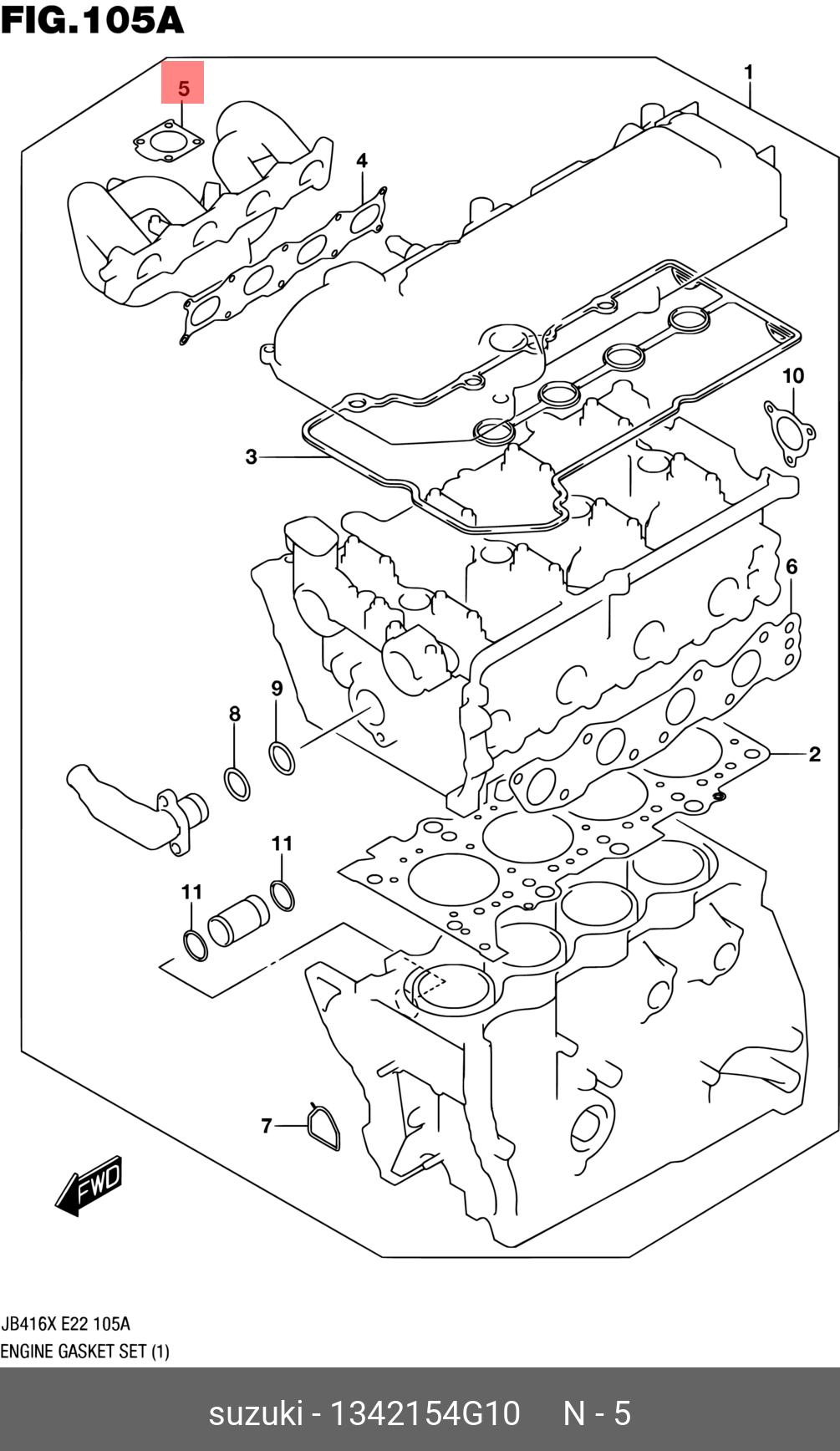 FIG.105A

5
1
4
10
3
6
9
8
2
11
11
7
FWD

JB416X E22 105A
ENGINE GASKET SET (1)

suzuki - 1342154G10 N - 5