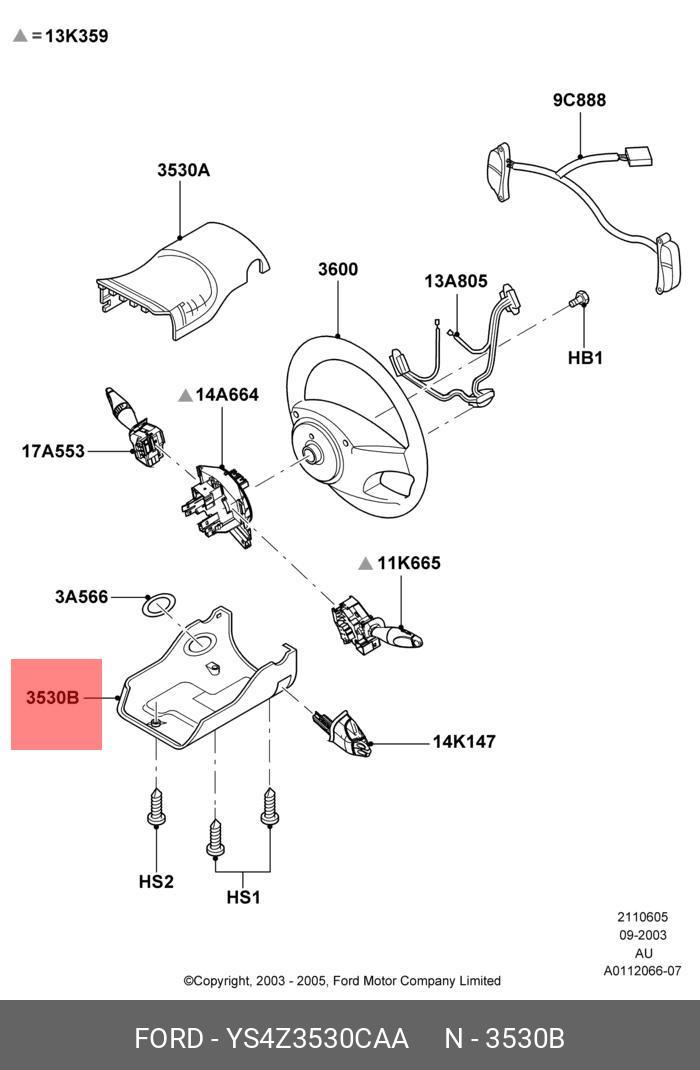 ▲=13K359

9C888

3530A

3600

13A805

HB1

▲14A664

17A553

▲11K665

3A566

3530B

14K147

HS2

HS1

2110605
09-2003
AU
A0112066-07

©Copyright, 2003 - 2005, Ford Motor Company Limited

FORD - YS4Z3530CAA N - 3530B