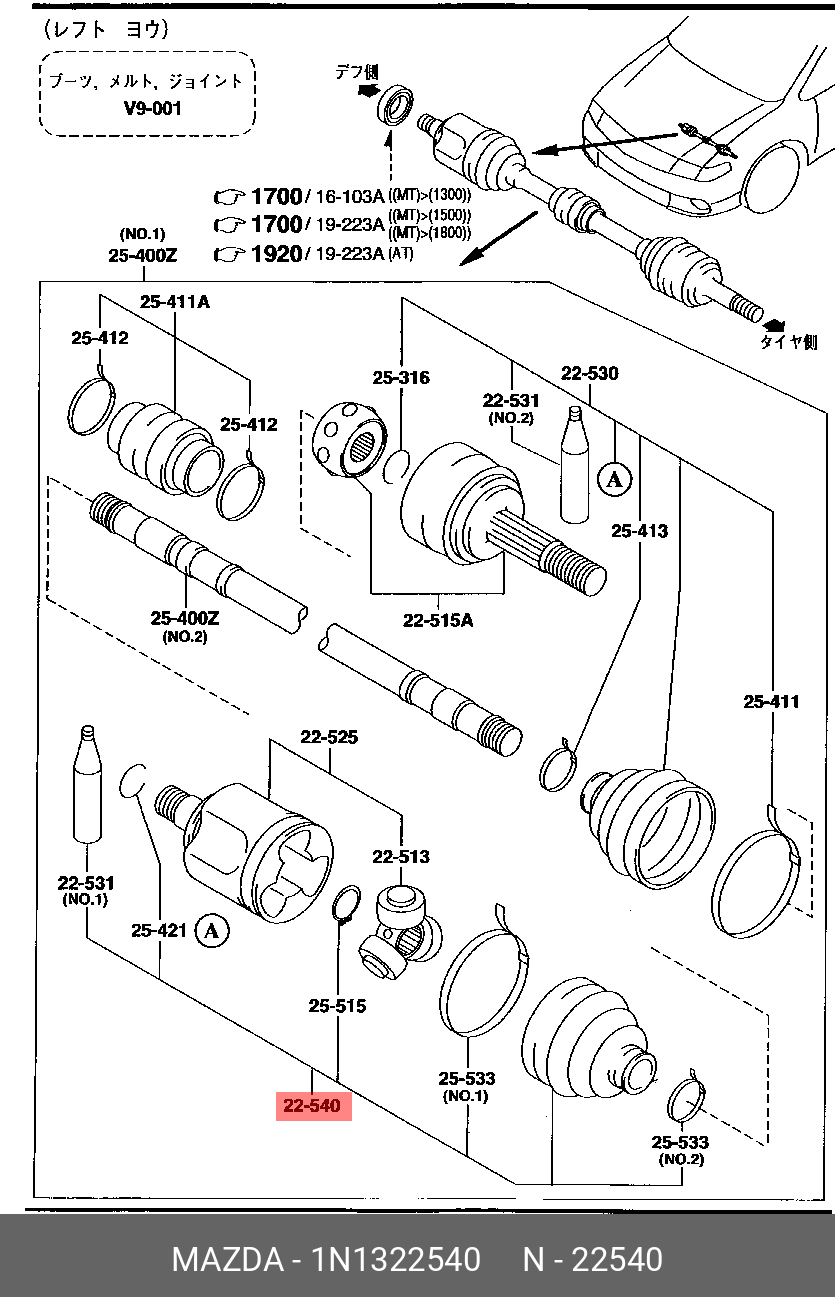 (レフト ヨウ)

ブーツ, メルト, ジョイント
V9-001

デフ側

1700 / 16-103A ((MT)>(1300))
1700 / 19-223A ((MT)>(1500)) ((MT)>(1800))
1920 / 19-223A (AT)

タイヤ側

(NO.1)
25-400Z

25-411A
25-412
25-412
25-316
22-531
(NO.2)
22-530
A
25-413
25-400Z
(NO.2)
22-515A
25-411
22-525
22-513
22-531
(NO.1)
25-421
A
25-515
25-533
(NO.1)
22-540
25-533
(NO.2)

MAZDA - 1N1322540 N - 22540