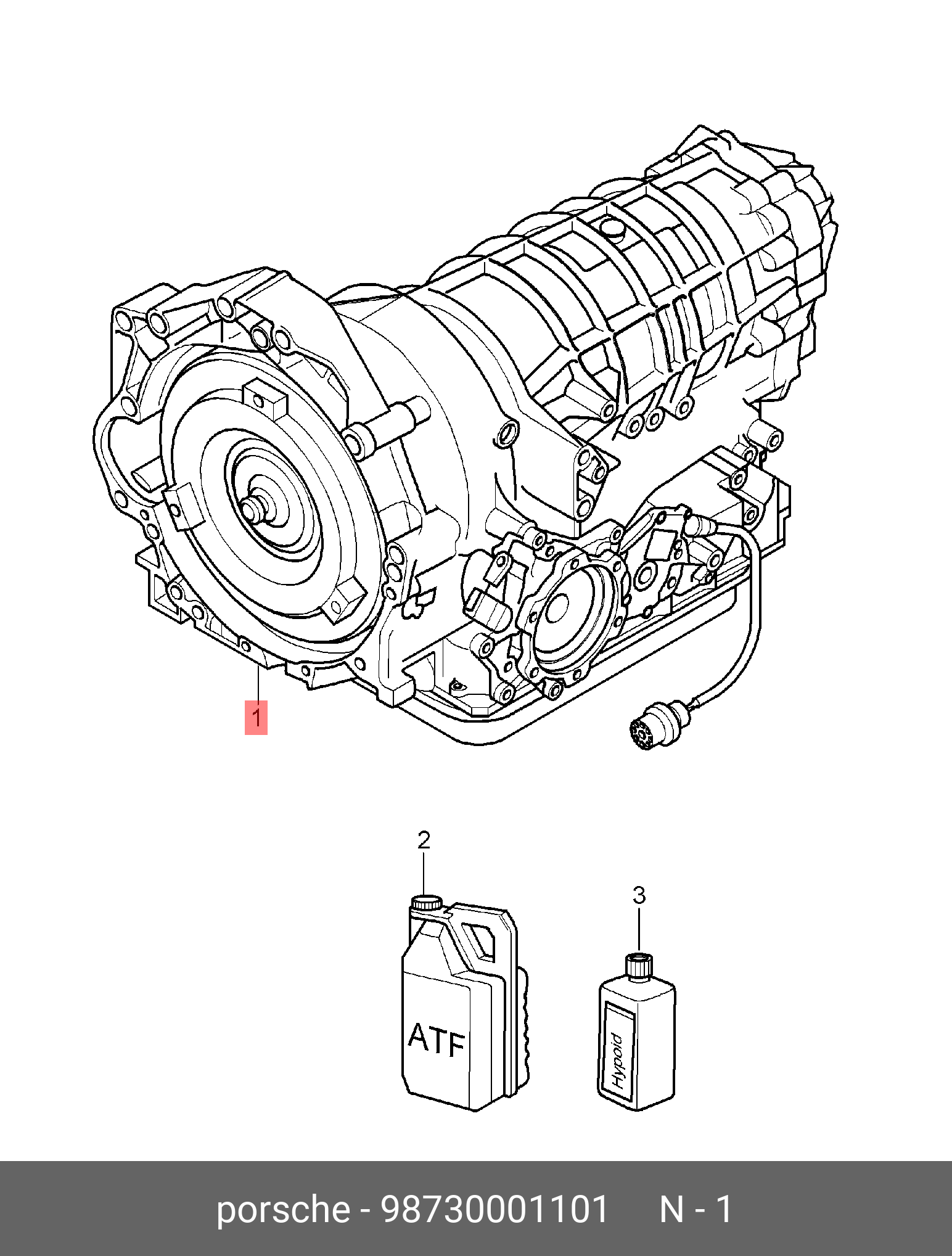 1

2

3

ATF

Hypoid

porsche - 98730001101 N - 1