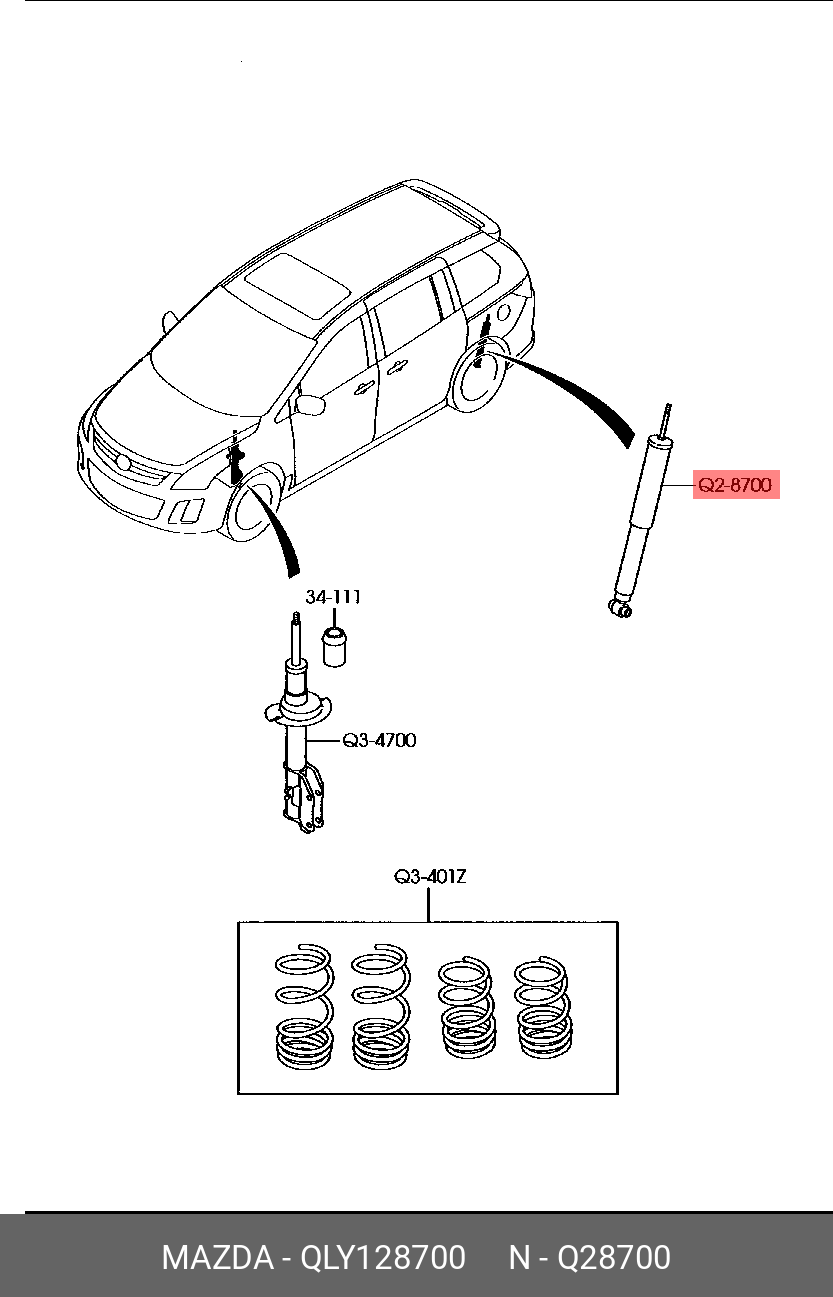 Q2-8700

34-111

Q3-4700

Q3-401Z

MAZDA - QLY128700 N - Q28700