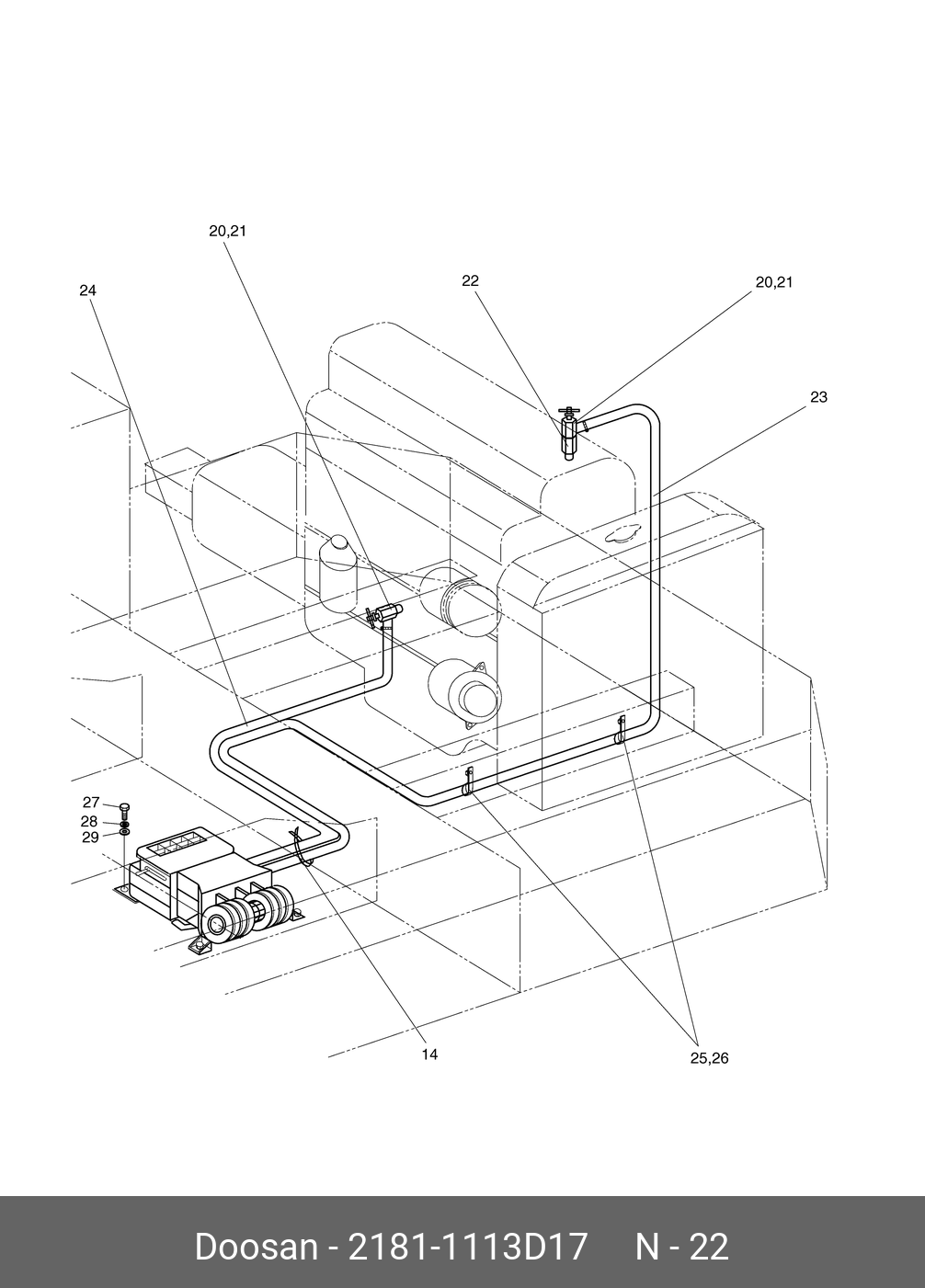 20,21

24

22

20,21

23

27
28
29

14

25,26

Doosan - 2181-1113D17 N - 22