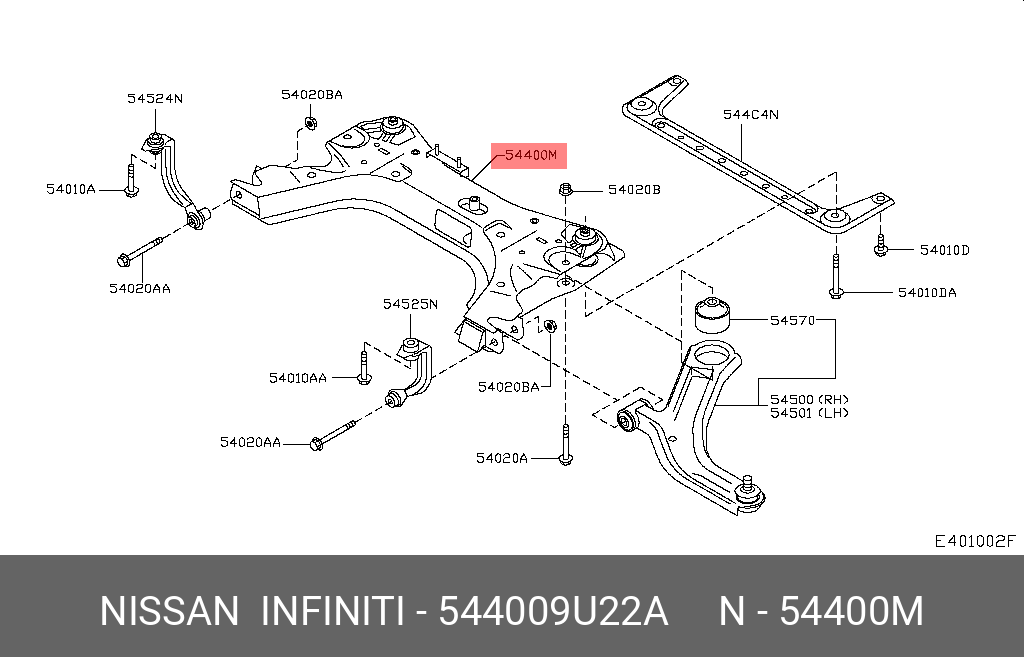 54524N
54020BA
54400M
544C4N
54010A
54020B
54010D
54020AA
54010DA
54525N
54570
54010AA
54020BA
54500 (RH)
54501 (LH)
54020AA
54020A
E401002F
NISSAN INFINITI - 544009U22A N - 54400M