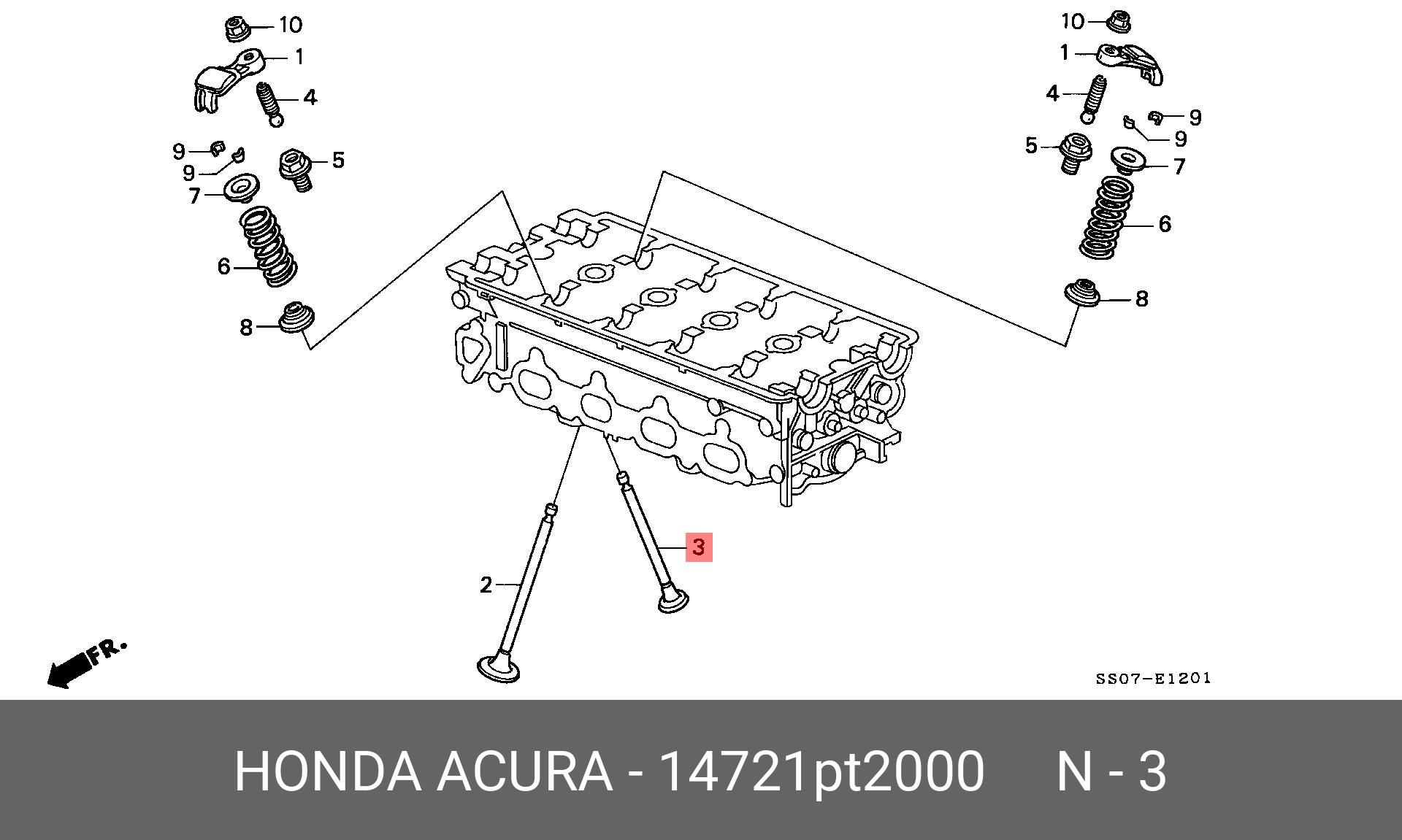 10
1
4
9
9
5
7
6
8
10
1
4
9
9
5
7
6
8
3
2
FR.
SS07-E1201

HONDA ACURA - 14721pt2000 N - 3