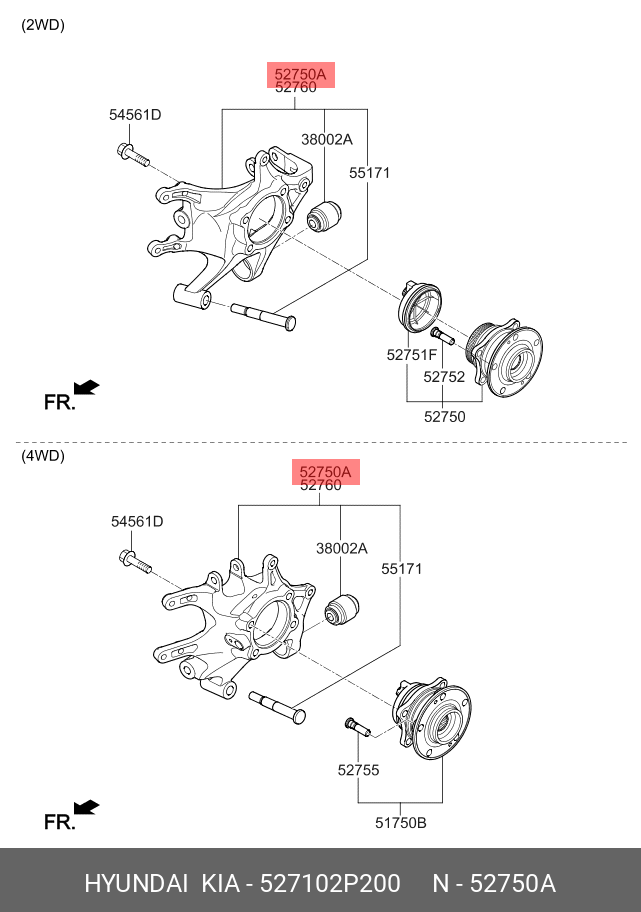 (2WD)

52750A
52760
54561D
38002A
55171
52751F
52752
52750
FR.

(4WD)

52750A
52760
54561D
38002A
55171
52755
51750B
FR.

HYUNDAI KIA - 527102P200 N - 52750A