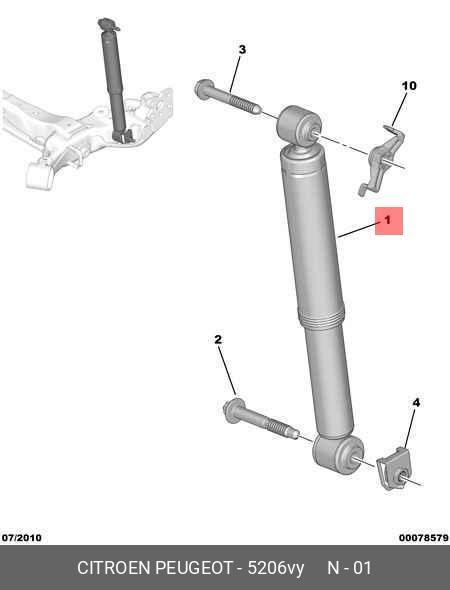 3

10

1

2

4

07/2010

00078579

CITROEN PEUGEOT - 5206vy N - 01