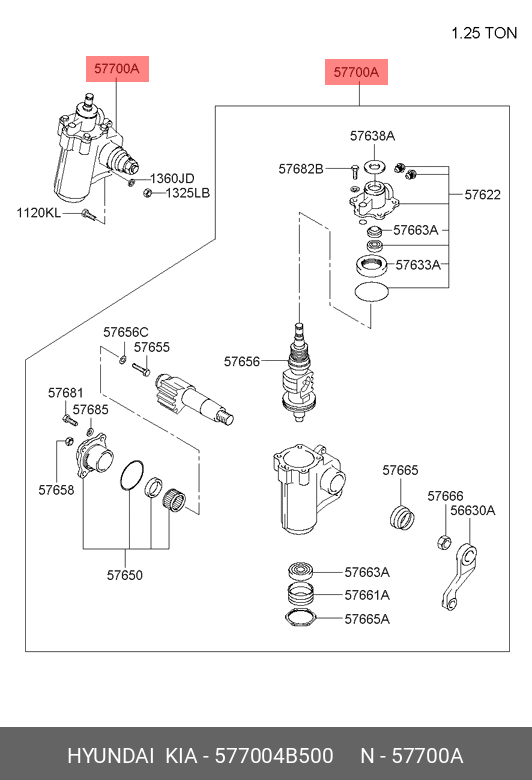 1.25 TON

57700A

57700A

1360JD
1325LB
1120KL

57638A
57682B
57622
57663A
57633A

57656C
57655
57656
57681
57685
57658
57650

57665
57666
56630A

57663A
57661A
57665A

HYUNDAI KIA - 577004B500 N - 57700A