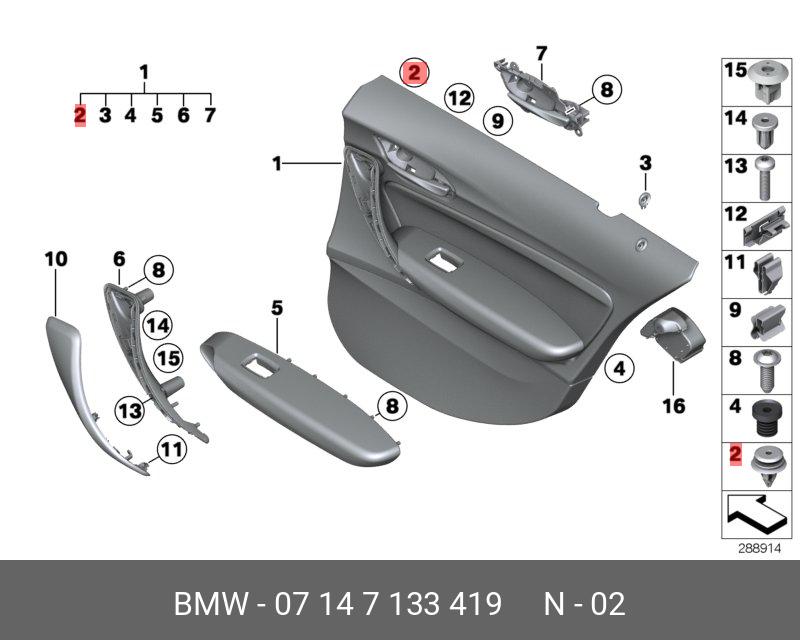 1
2 3 4 5 6 7

2
12
9
7
8
1
3
10
6
8
14
15
13
11
5
8
4
16

15
14
13
12
11
9
8
4
2

288914

BMW - 07 14 7 133 419 N - 02