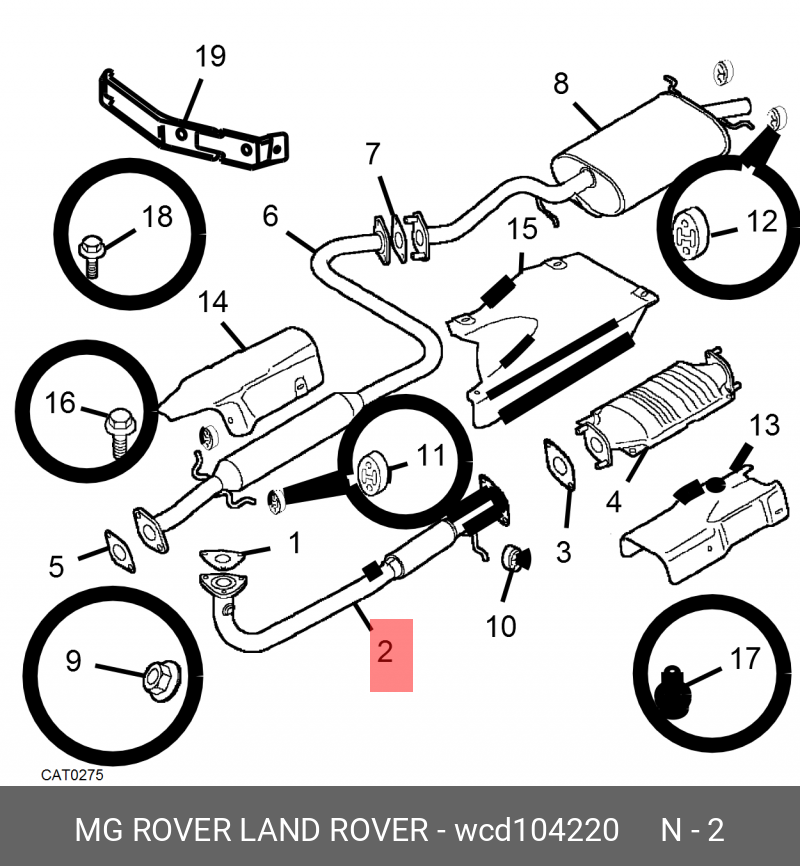 19
8
7
18
6
15
12
14
16
11
13
4
5
1
3
10
2
9
17
CAT0275

MG ROVER LAND ROVER - wcd104220 N - 2