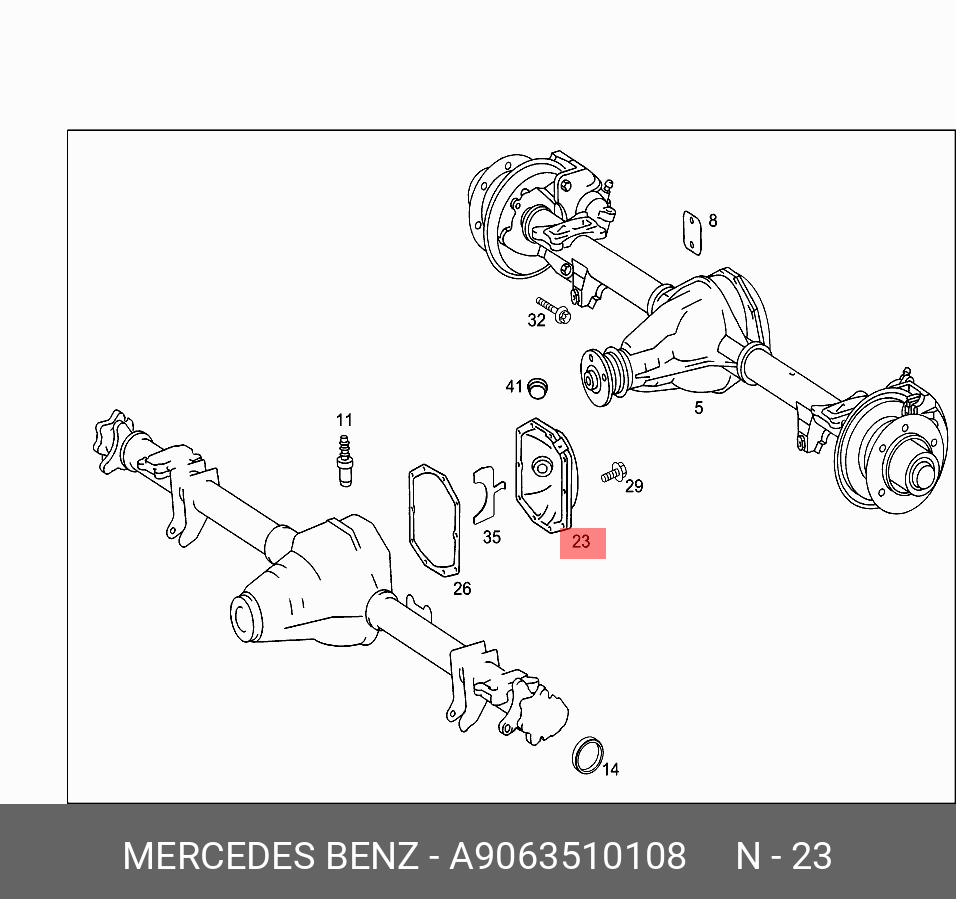 8
32
41
5
11
29
35
23
26
14

MERCEDES BENZ - A9063510108 N - 23