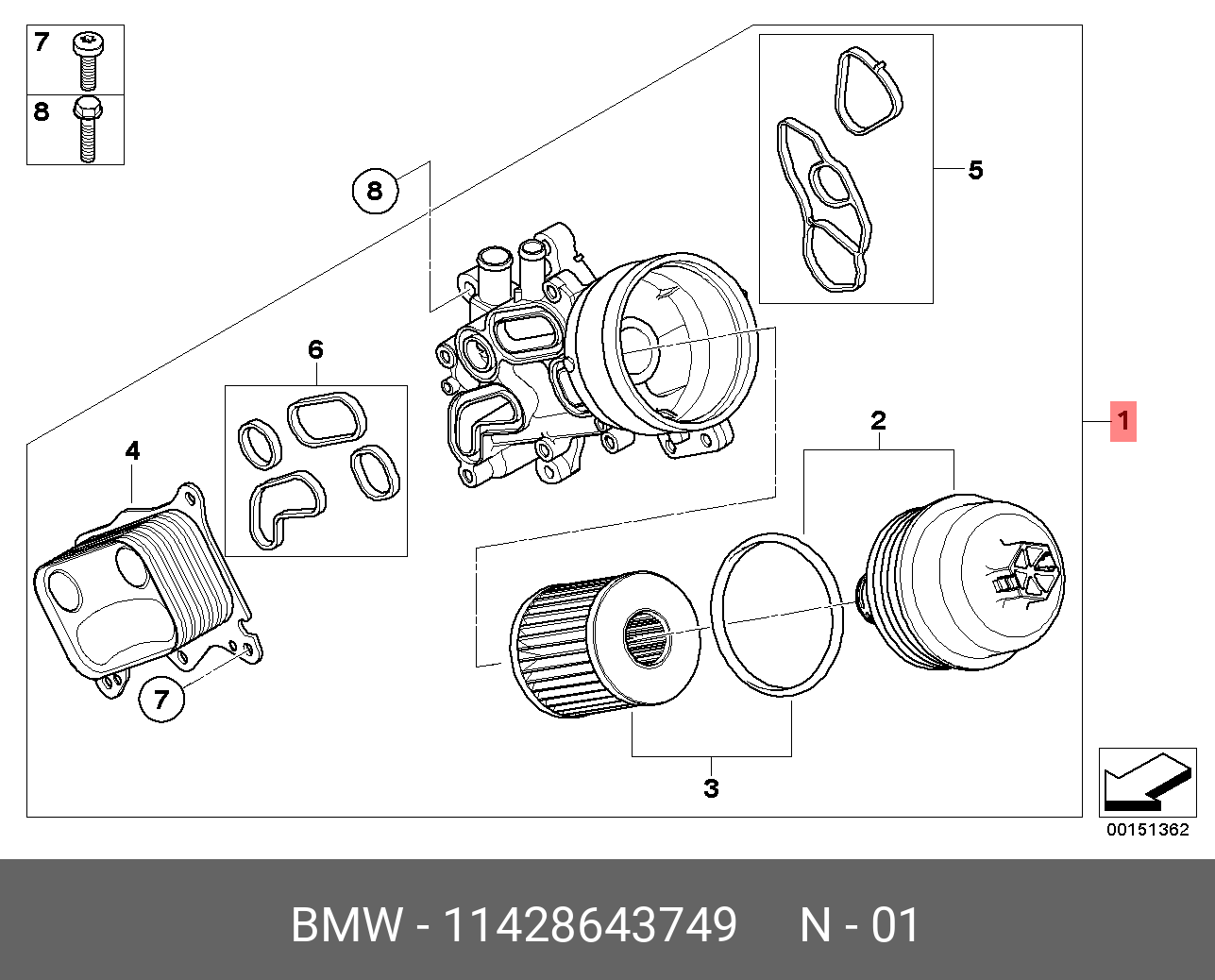 7
8
8
5
6
4
2
1
7
3
00151362
BMW - 11428643749 N - 01