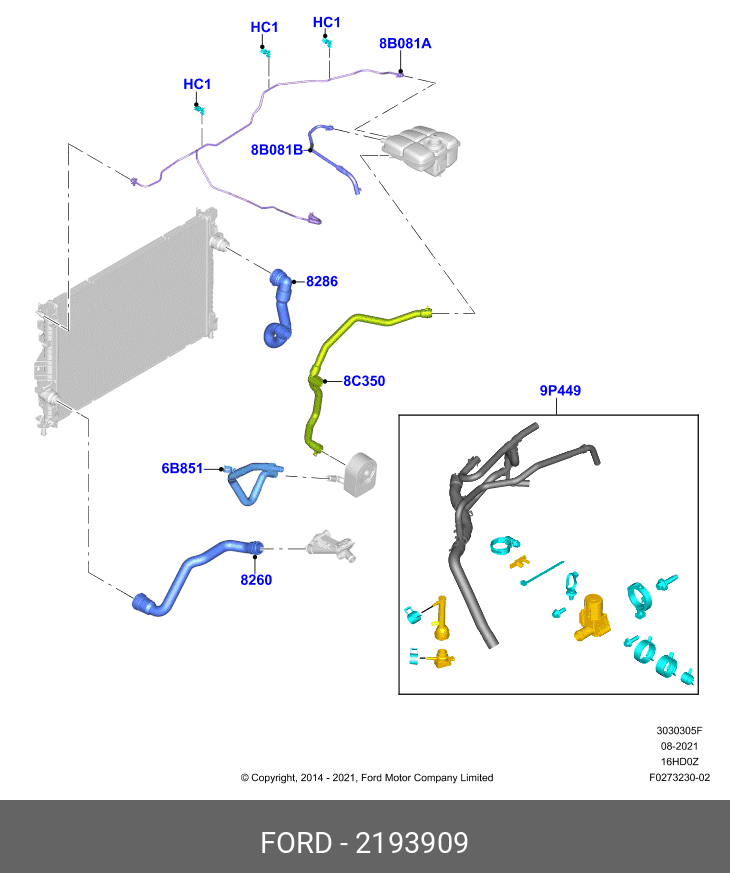 HC1
HC1
8B081A
HC1
8B081B
8286
8C350
9P449
6B851
8260

3030305F
08-2021
16HD0Z
© Copyright, 2014 - 2021, Ford Motor Company Limited
F0273230-02

FORD - 2193909