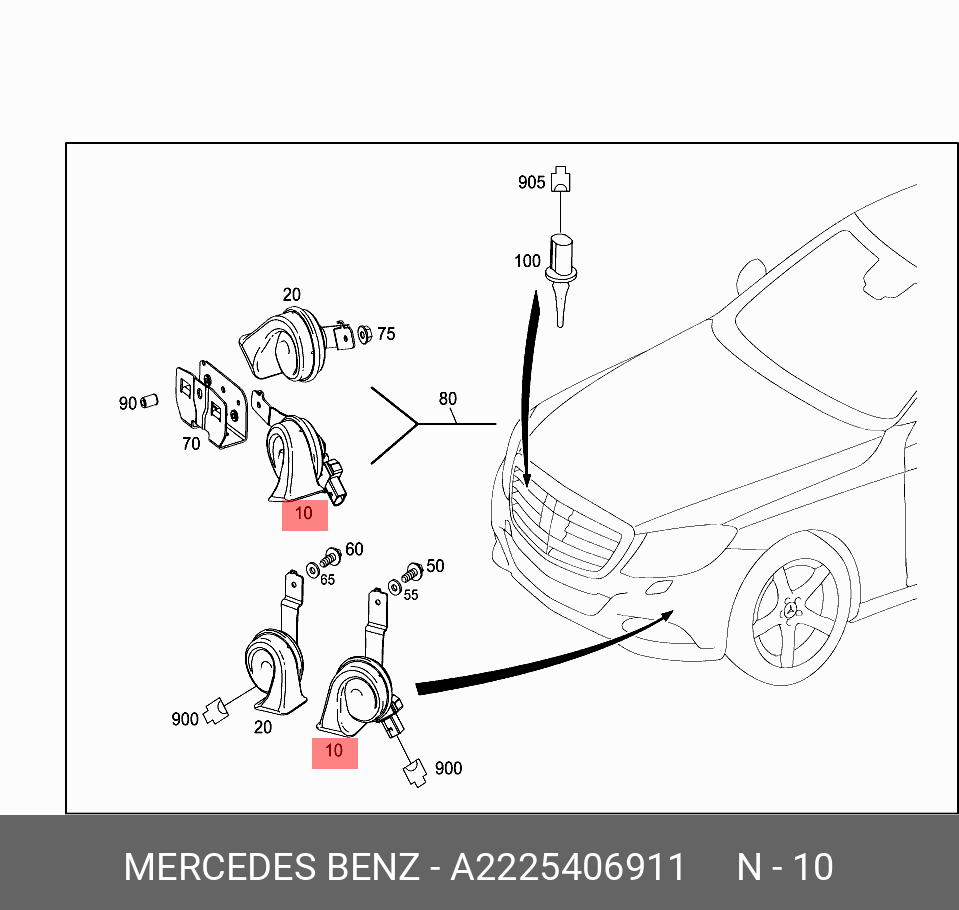 905
100
20
75
90
70
80
10
60
65
50
55
900
20
10
900

MERCEDES BENZ - A2225406911 N - 10