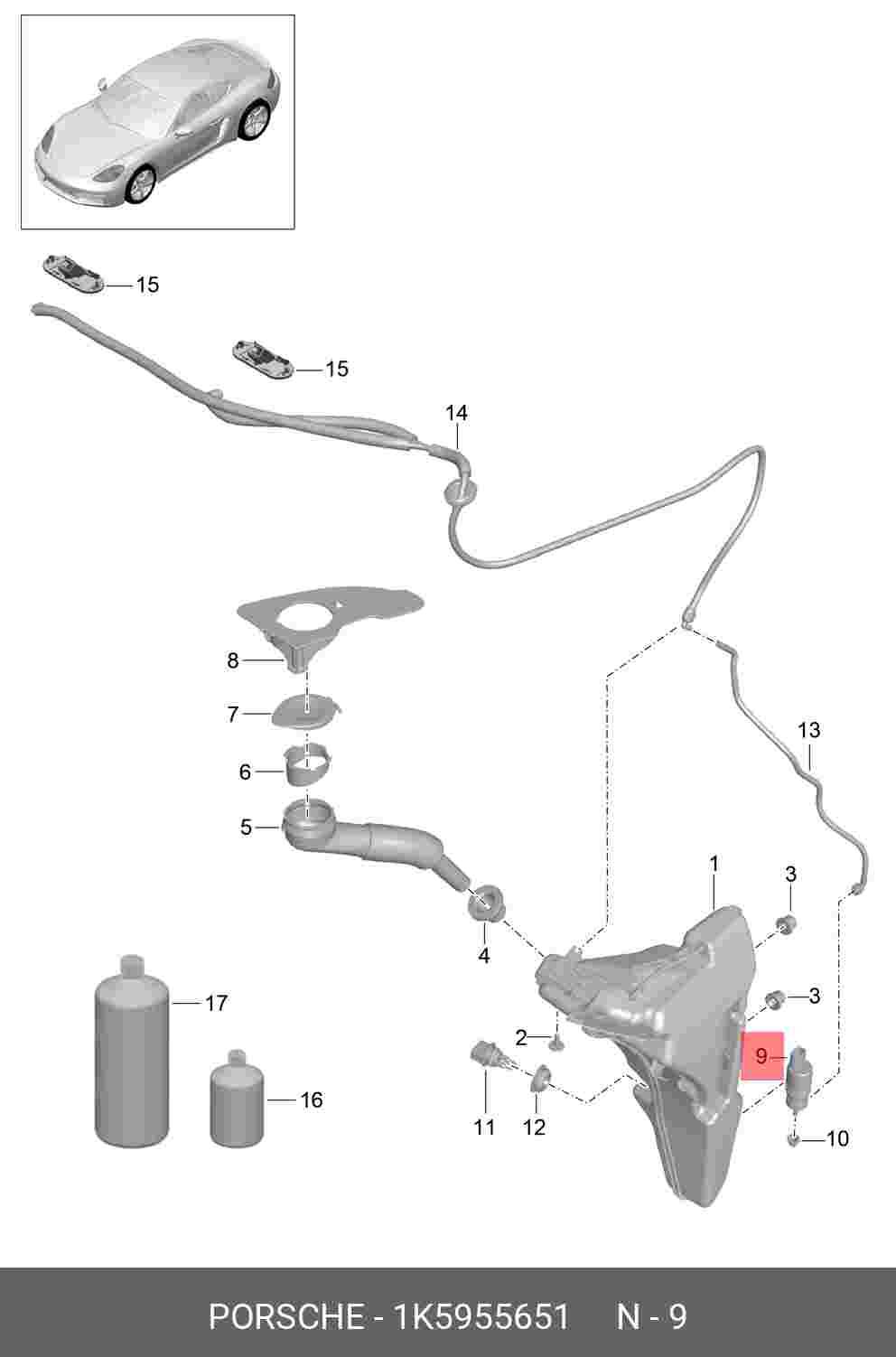 15
15
14
8
7
6
5
13
1
3
4
3
17
2
9
16
11
12
10

PORSCHE - 1K5955651 N - 9