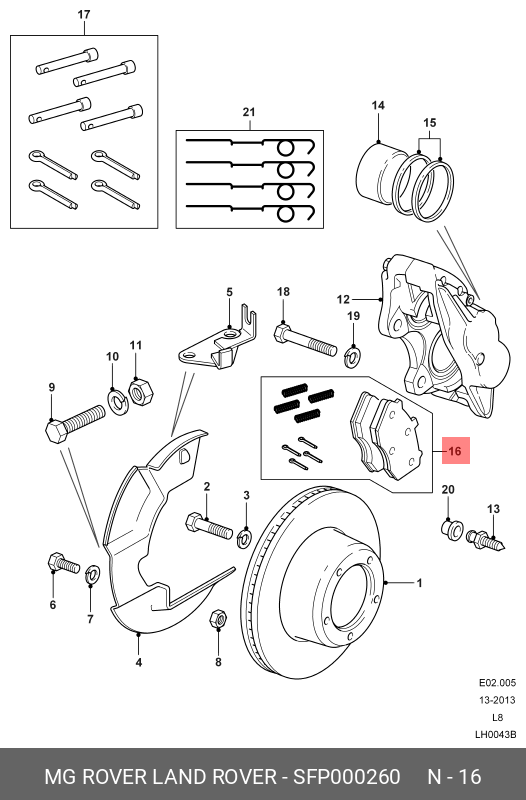 17
21
14
15
5
18
12
19
10
11
9
16
2
3
20
13
1
6
7
4
8
E02.005
13-2013
L8
LH0043B
MG ROVER LAND ROVER - SFP000260 N - 16