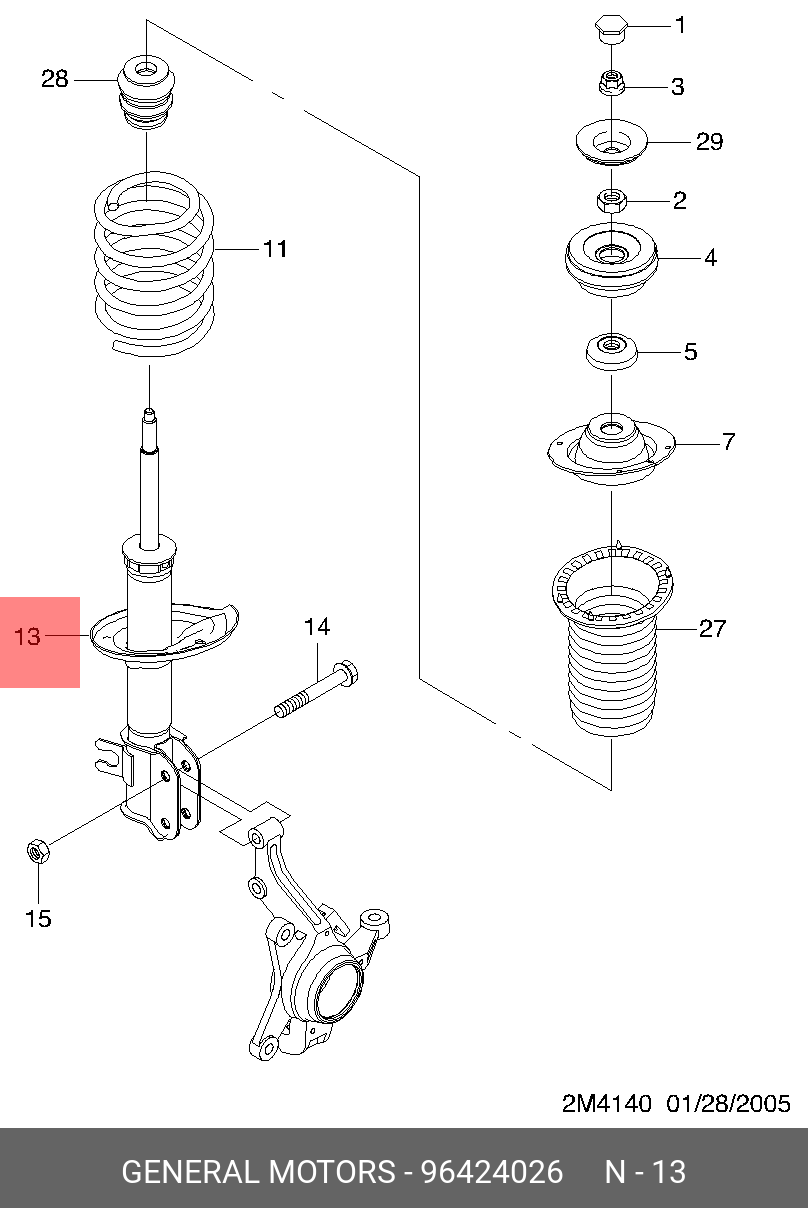 28

11

13

14

15

1

3

29

2

4

5

7

27

2M4140 01/28/2005

GENERAL MOTORS - 96424026 N - 13