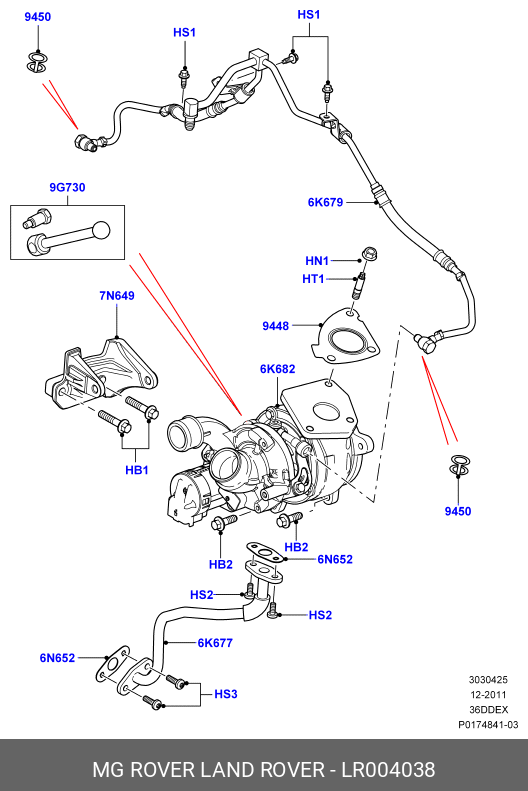 9450
HS1
HS1
9G730
6K679
HN1
HT1
7N649
9448
6K682
HB1
9450
HB2
HB2
6N652
HS2
HS2
6K677
6N652
HS3
3030425
12-2011
36DDEX
P0174841-03
MG ROVER LAND ROVER - LR004038