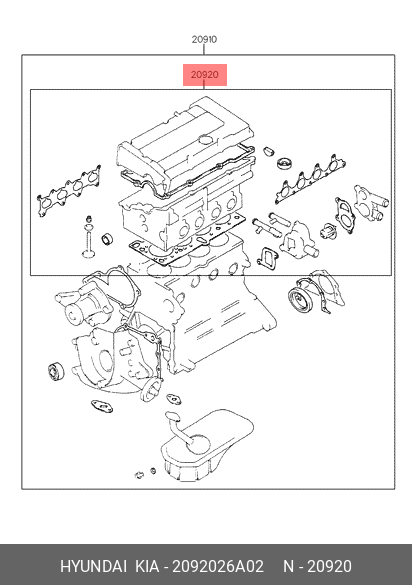 20910

20920

HYUNDAI KIA - 2092026A02 N - 20920