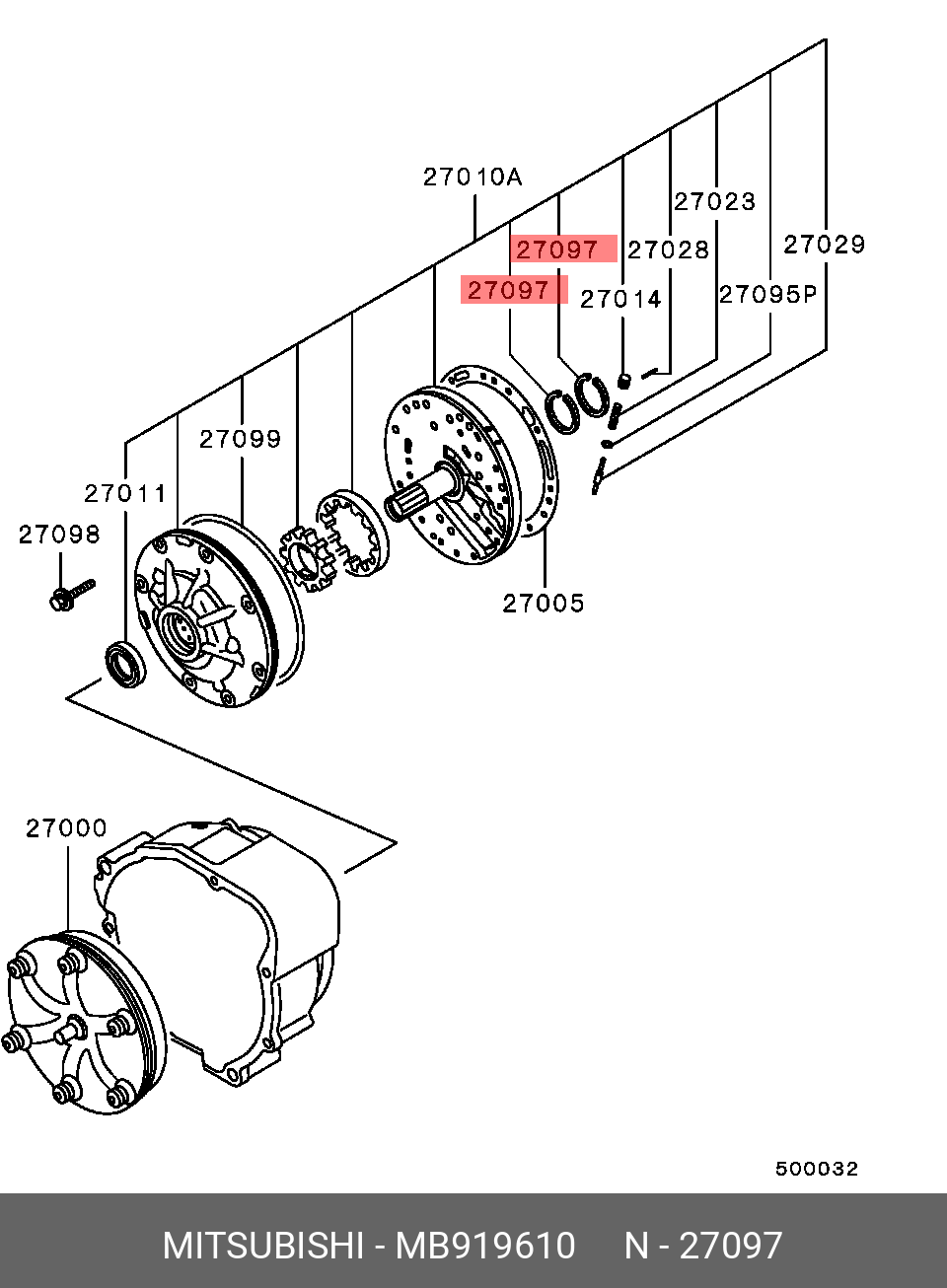 27010A
27023
27097
27028
27029
27097
27014
27095P
27099
27011
27098
27005
27000
500032
MITSUBISHI - MB919610 N - 27097