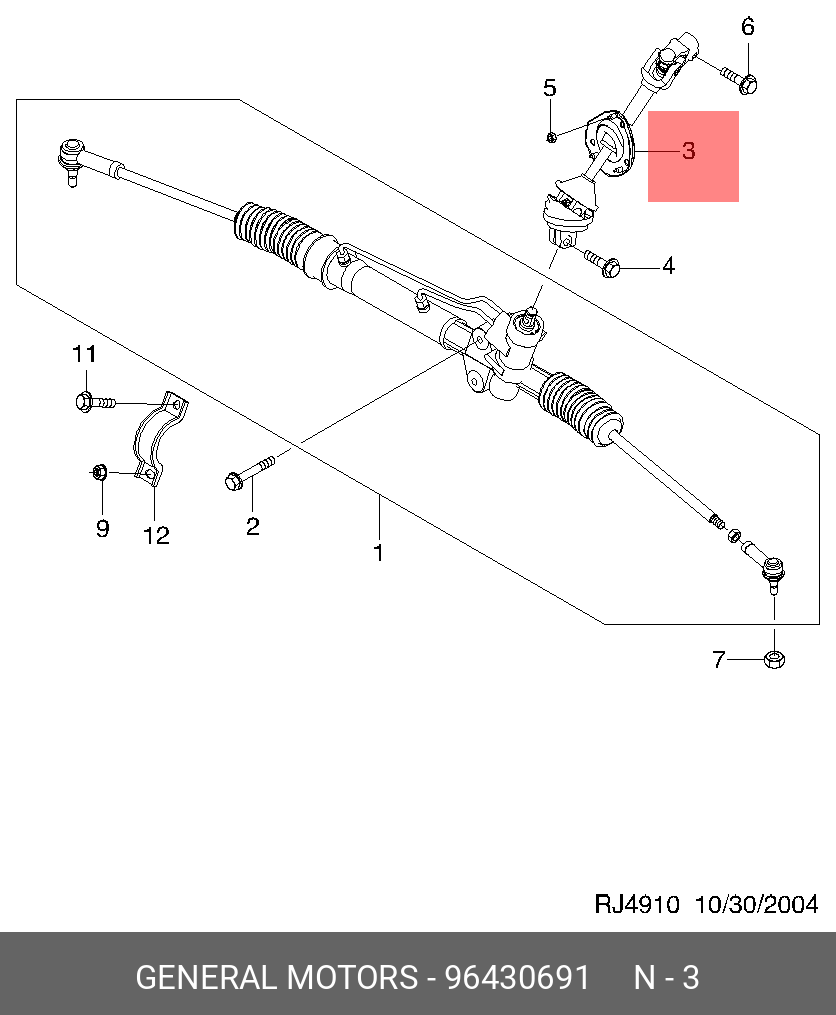 6

5

3

4

11

9

12

2

1

7

RJ4910 10/30/2004

GENERAL MOTORS - 96430691 N - 3