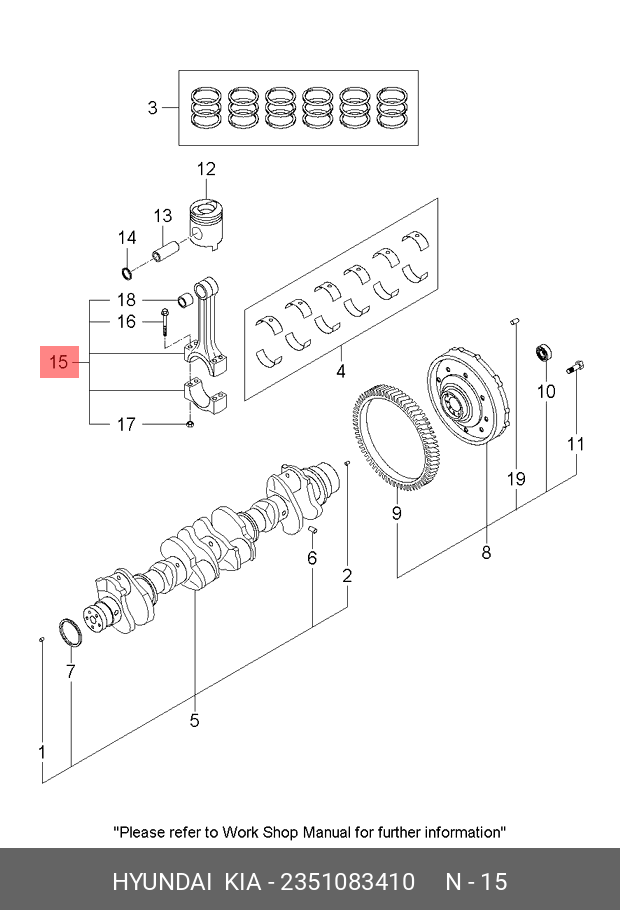 3

12

13

14

18

16

15

17

4

10

11

19

9

8

6

2

7

5

1

"Please refer to Work Shop Manual for further information"

HYUNDAI KIA - 2351083410 N - 15