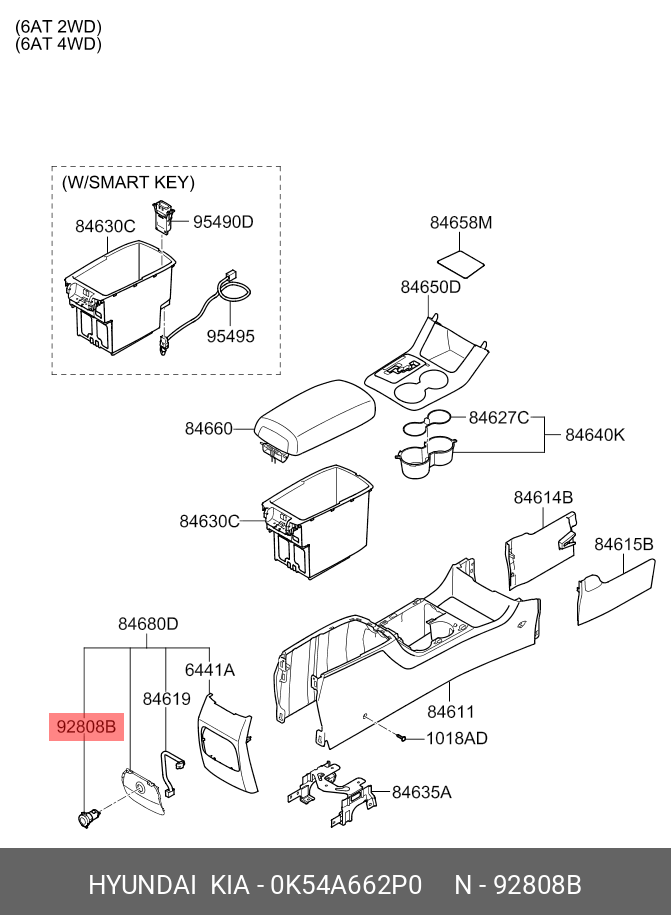 (6AT 2WD)
(6AT 4WD)

(W/SMART KEY)
84630C
95490D
95495

84658M
84650D
84660
84627C
84640K
84630C
84614B
84615B
84680D
6441A
84619
92808B
84611
1018AD
84635A

HYUNDAI KIA - 0K54A662P0 N - 92808B