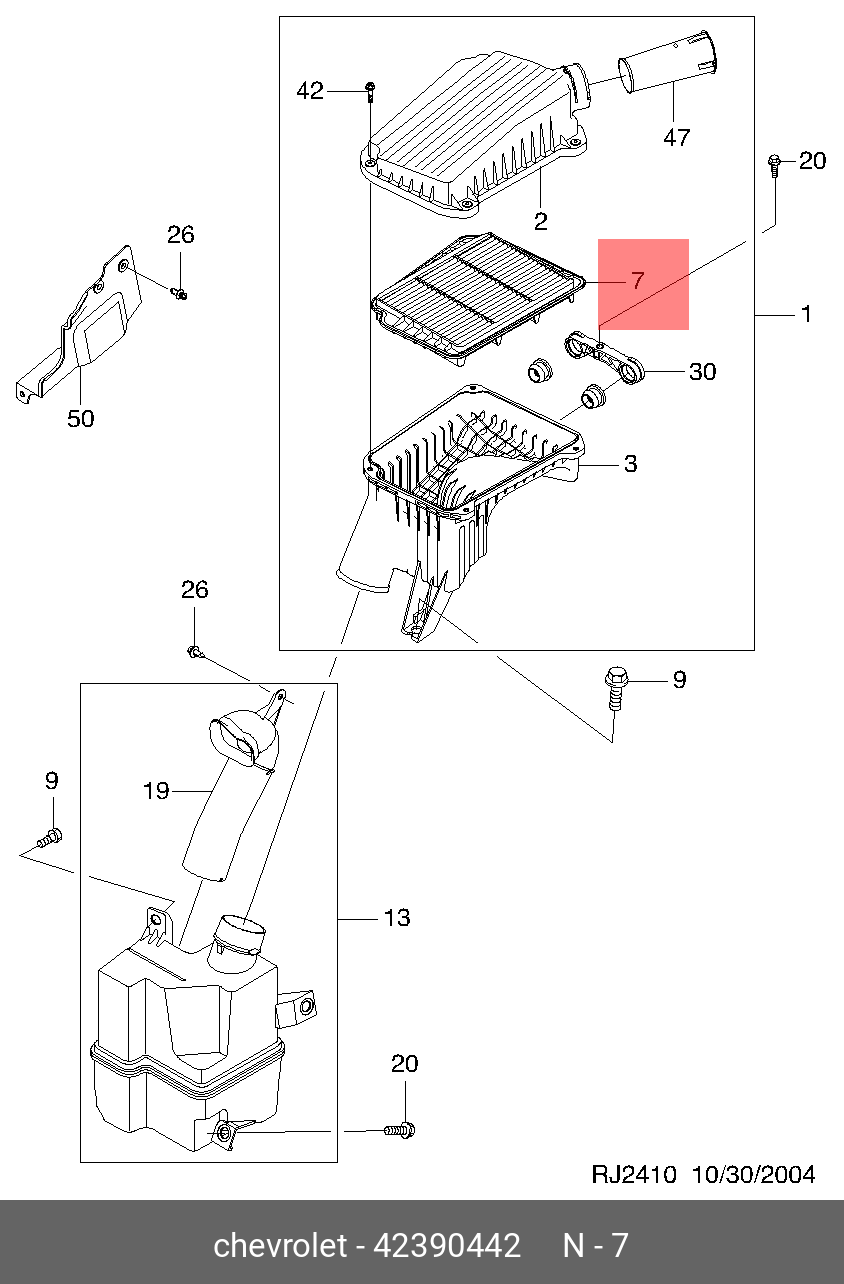 42
47
20
2
26
7
1
30
50
3
26
9
19
9
13
20
RJ2410 10/30/2004
chevrolet - 42390442 N - 7