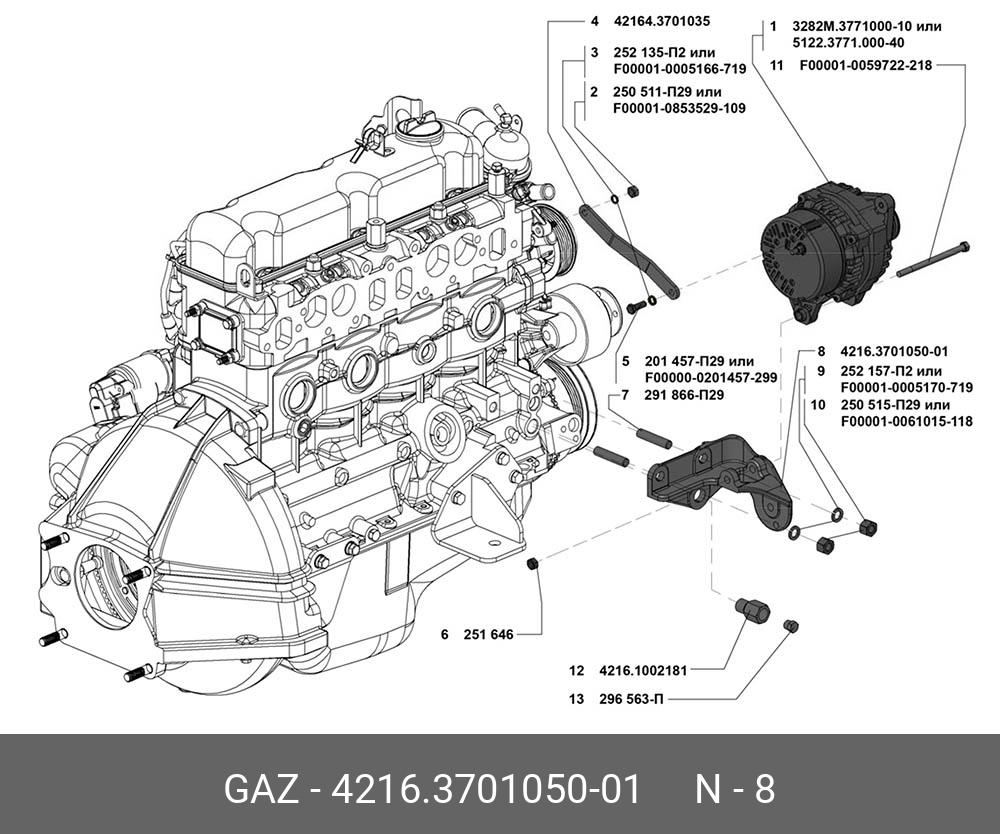 4 42164.3701035
3 252 135-П2 или F00001-0005166-719
2 250 511-П29 или F00001-0853529-109
1 3282М.3771000-10 или 5122.3771.000-40
11 F00001-0059722-218
5 201 457-П29 или F00000-0201457-299
7 291 866-П29
8 4216.3701050-01
9 252 157-П2 или F00001-0005170-719
10 250 515-П29 или F00001-0061015-118
6 251 646
12 4216.1002181
13 296 563-П

GAZ - 4216.3701050-01 N - 8