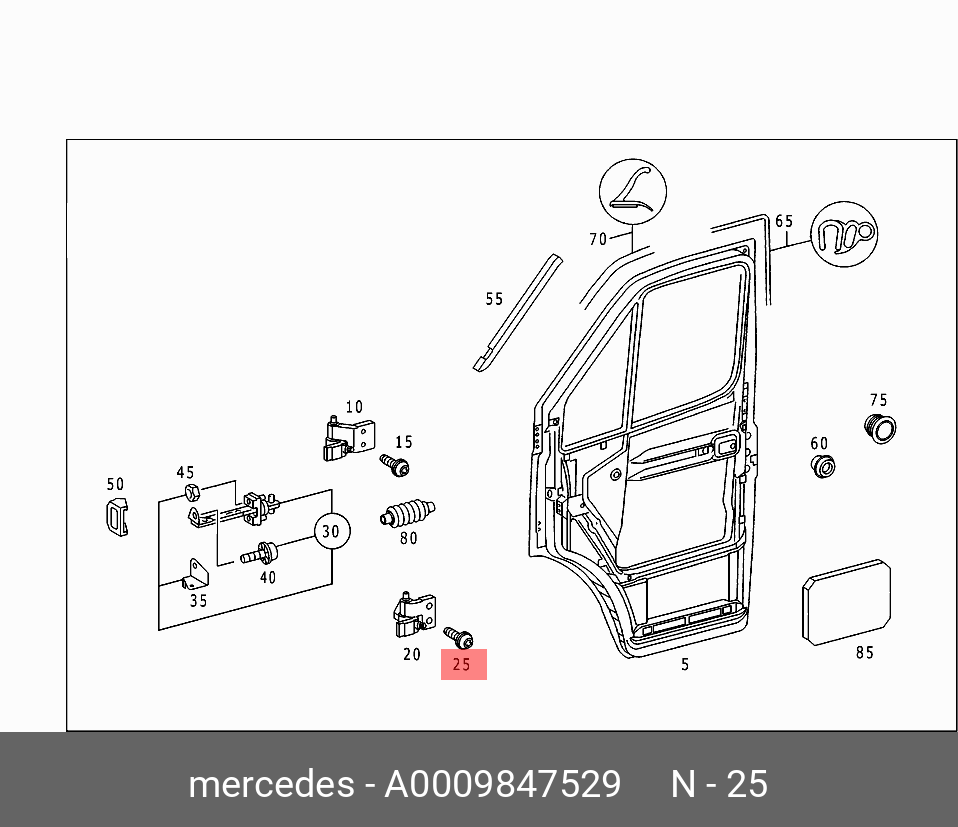 70
65
55
10
15
75
60
50
45
30
80
40
35
20
25
5
85

mercedes - A0009847529 N - 25