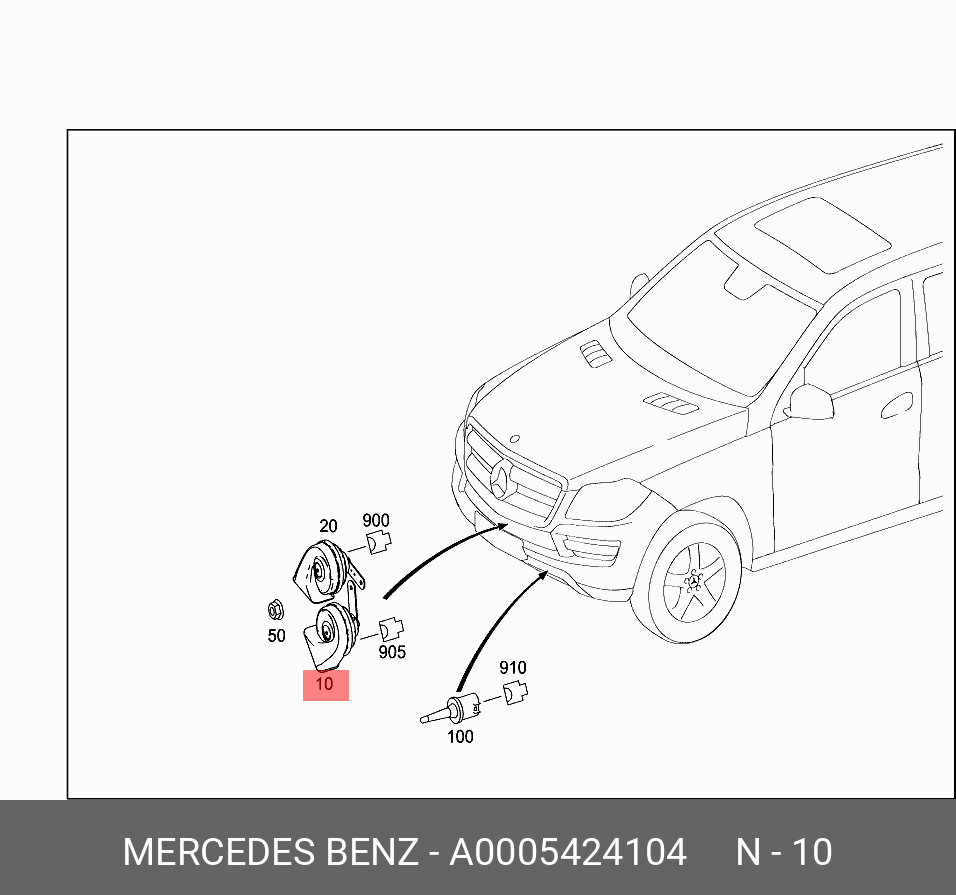 20
900
50
905
10
910
100

MERCEDES BENZ - A0005424104 N - 10