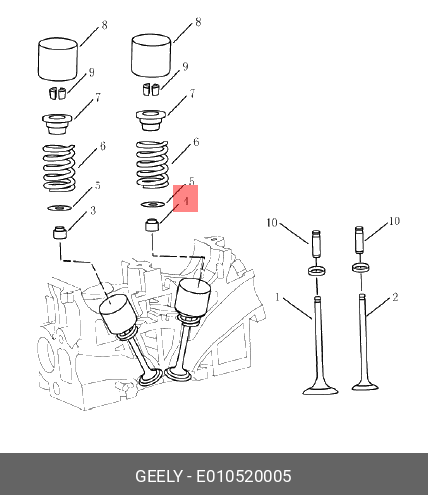 8
8
9
9
7
7
6
6
5
5
3
4
10
10
1
2

GEELY - E010520005