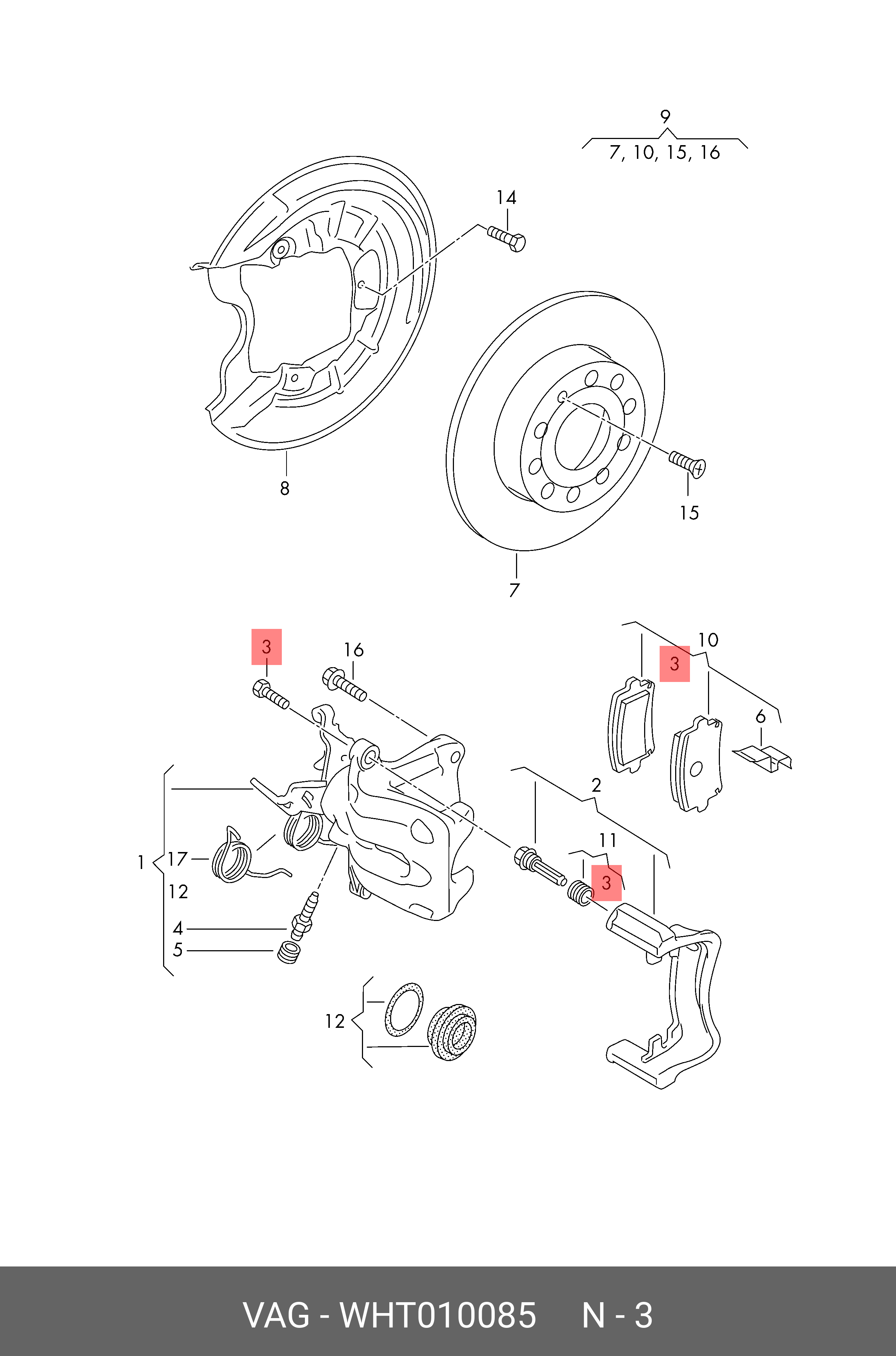 9
7, 10, 15, 16
14
8
15
7
3
16
10
3
6
2
11
3
1
17
12
4
5
12

VAG - WHT010085 N - 3