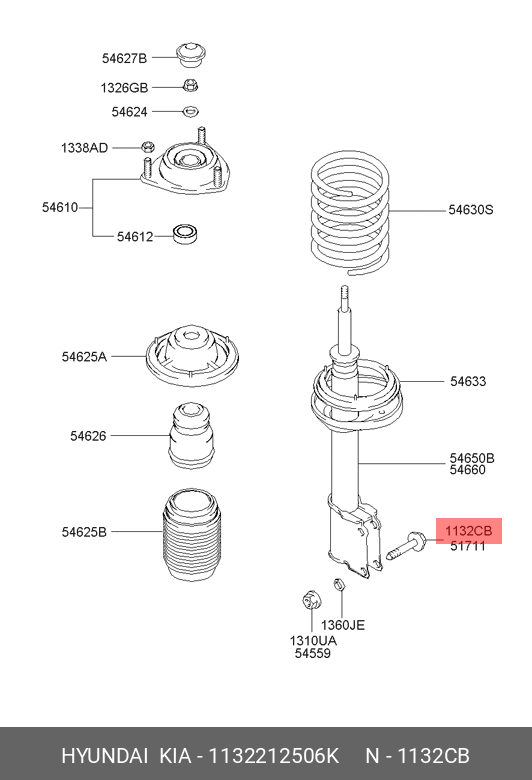 54627B
1326GB
54624
1338AD
54610
54612
54630S
54625A
54633
54626
54650B
54660
54625B
1132CB
51711
1360JE
1310UA
54559

HYUNDAI KIA - 1132212506K N - 1132CB