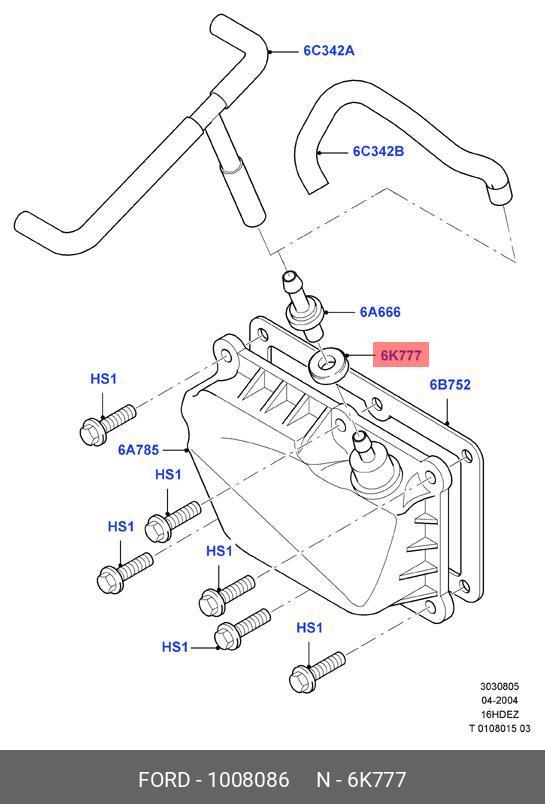 6C342A

6C342B

6A666

6K777

6B752

HS1

6A785

HS1

HS1

HS1

HS1

HS1

3030805
04-2004
16HDEZ
T 0108015 03

FORD - 1008086 N - 6K777