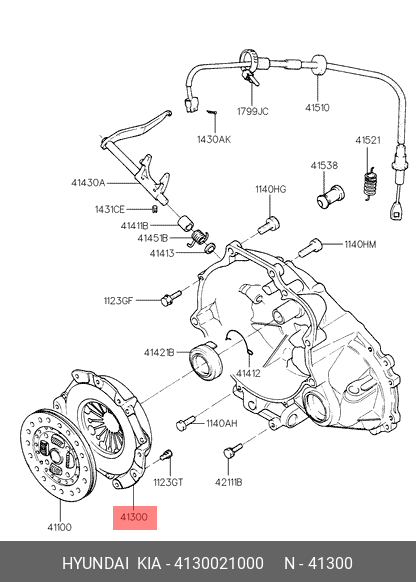 1799JC
41510
1430AK
41521
41538
41430A
1140HG
1431CE
41411B
41451B
41413
1140HM
1123GF
41421B
41412
1140AH
1123GT
42111B
41100
41300

HYUNDAI KIA - 4130021000 N - 41300