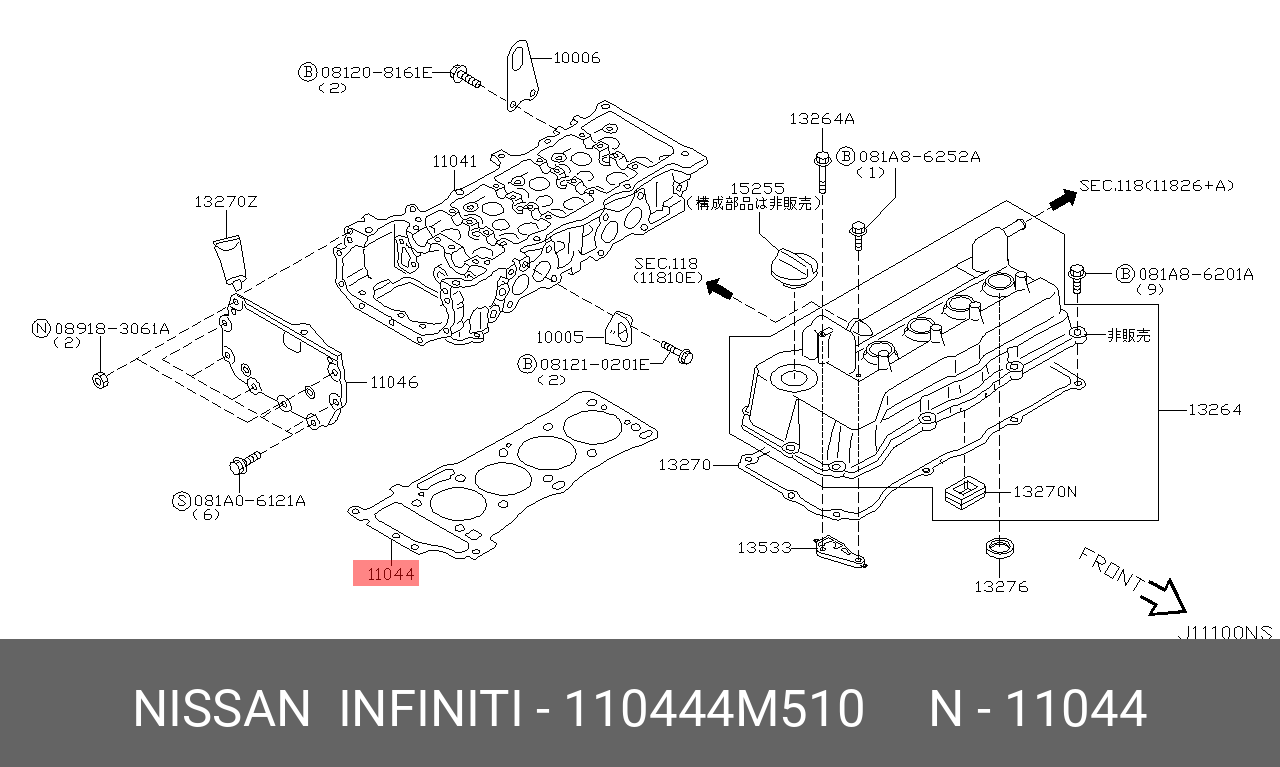 Ⓑ08120-8161E
(2)

10006

11041

13270Z

Ⓝ08918-3061A
(2)

11046

Ⓢ081A0-6121A
(6)

11044

10005

Ⓑ08121-0201E
(2)

SEC.118
(11810E)

15255
(構成部品は非販売)

13264A

Ⓑ081A8-6252A
(1)

SEC.118(11826+A)

Ⓑ081A8-6201A
(9)

非販売

13264

13270

13270N

13533

13276

FRONT

J11100NS

NISSAN INFINITI - 110444M510 N - 11044