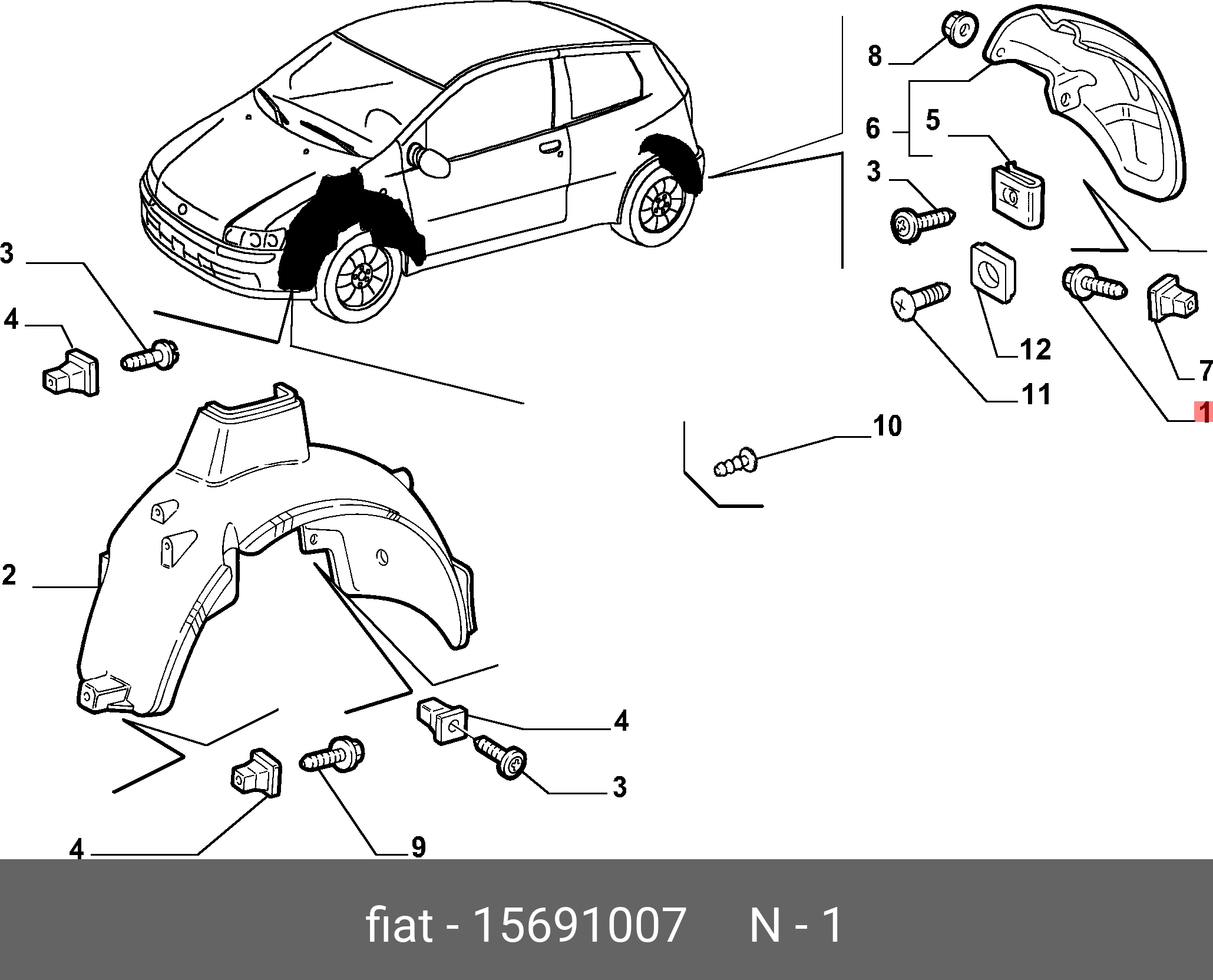 8
6
5
3
3
4
12
7
11
1
10
2
4
3
4
9
fiat - 15691007 N - 1