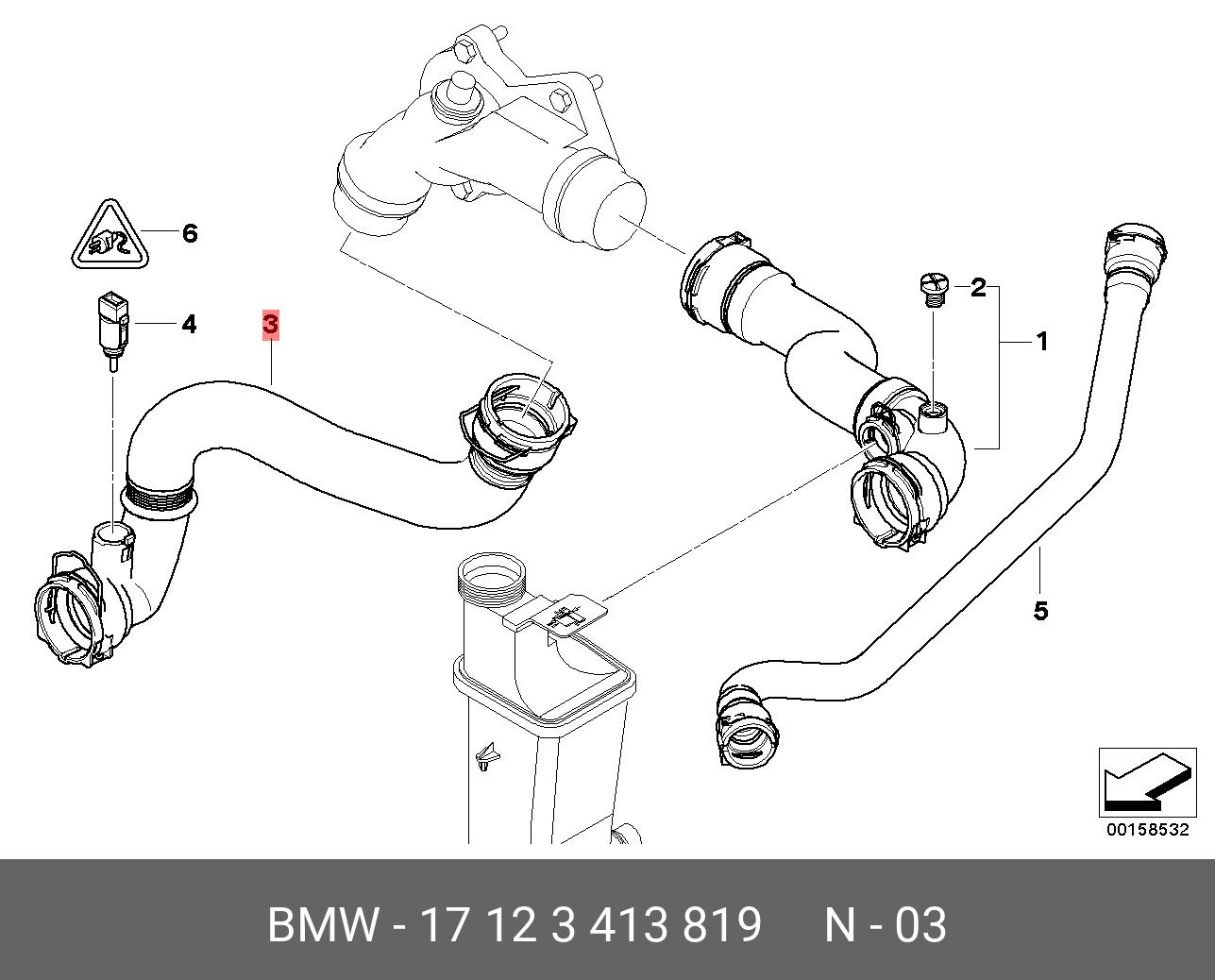 6
4
3
2
1
5
00158532
BMW - 17 12 3 413 819 N - 03