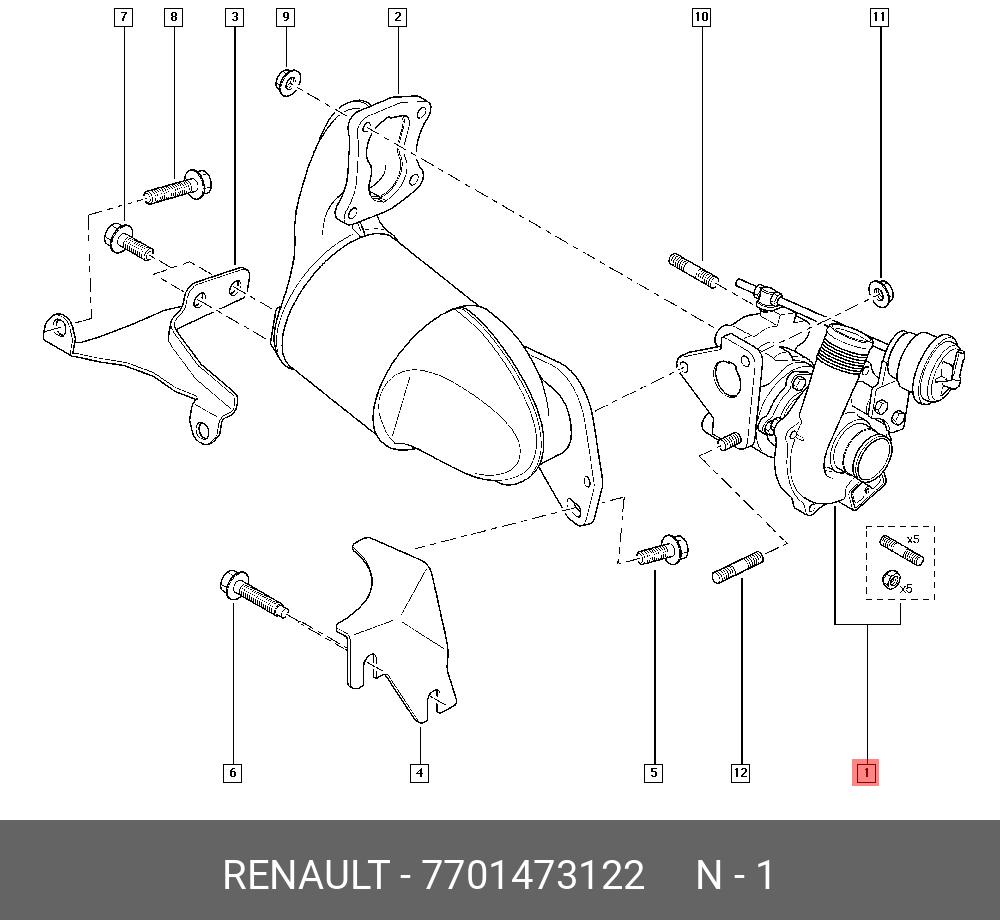 7
8
3
9
2
10
11
x5
x5
6
4
5
12
1

RENAULT - 7701473122 N - 1