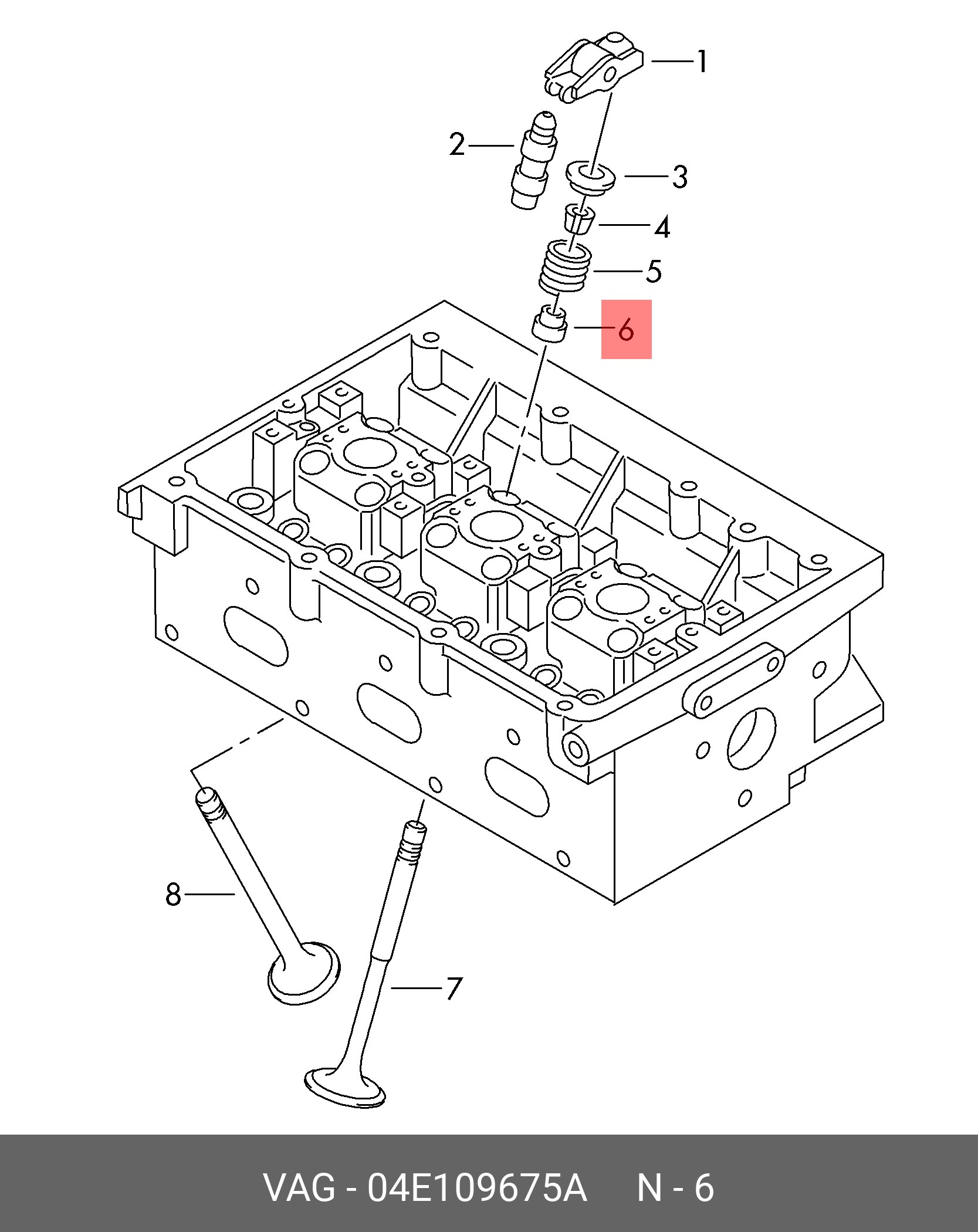 1
2
3
4
5
6
8
7

VAG - 04E109675A N - 6