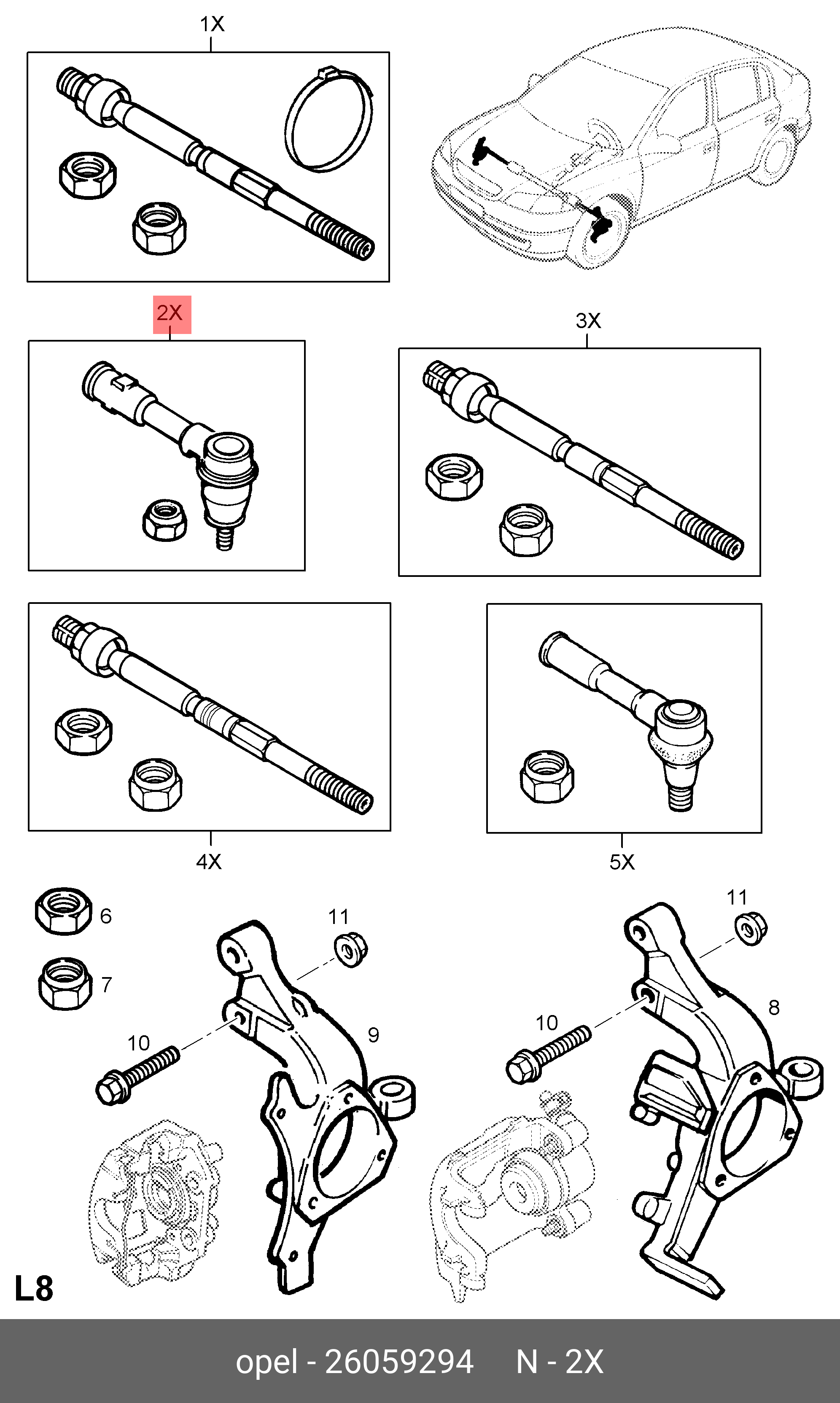 1X

2X

3X

4X

5X

6

7

11

10

9

11

10

8

L8

opel - 26059294 N - 2X