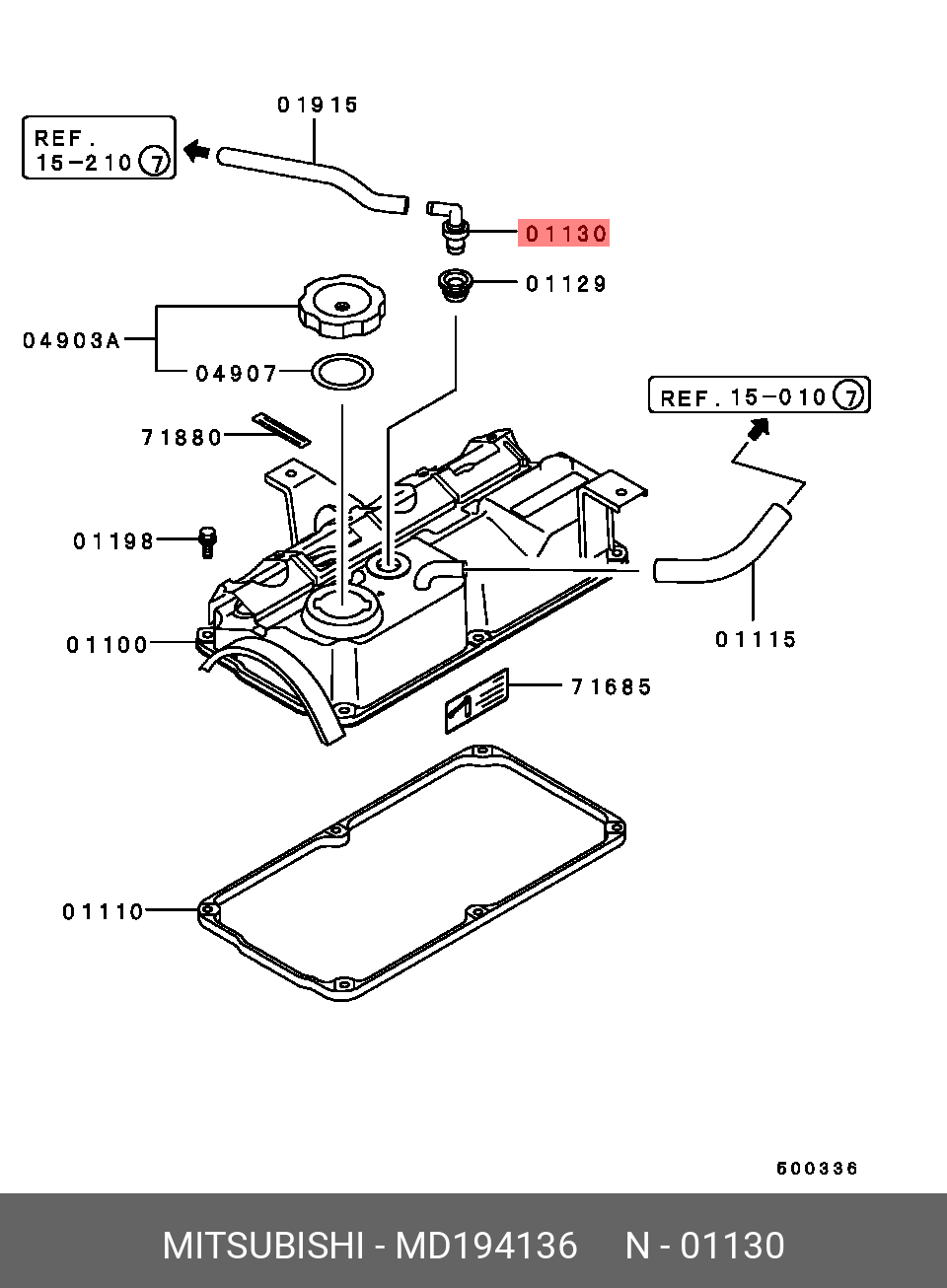 01915

REF.
15-210 7

01130

01129

04903A

04907

REF. 15-010 7

71880

01198

01100

01115

71685

01110

500336

MITSUBISHI - MD194136 N - 01130