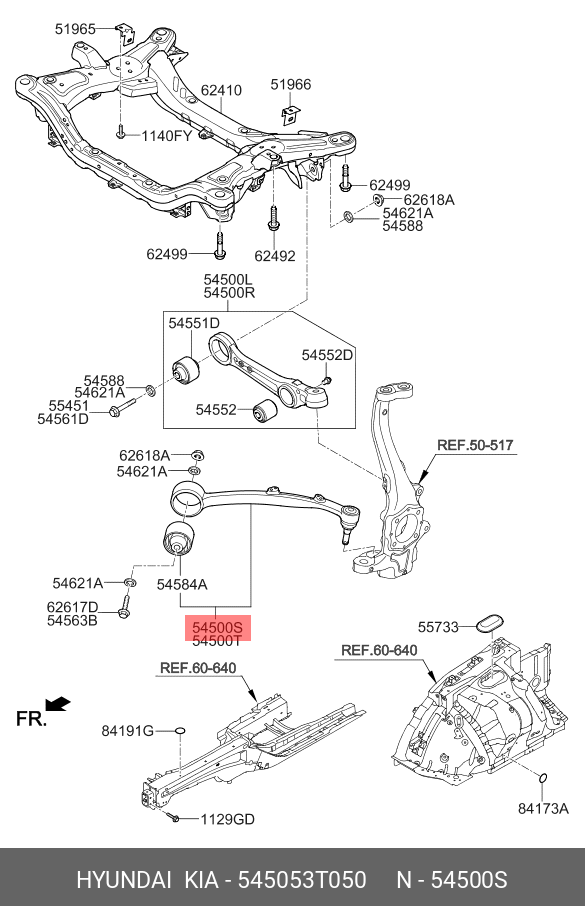 51965
62410
51966
1140FY
62499
62618A
54621A
54588
62499
62492
54500L
54500R
54551D
54552D
54588
54621A
55451
54561D
54552
REF.50-517
62618A
54621A
54621A
54584A
62617D
54563B
54500S
54500T
55733
REF.60-640
REF.60-640
FR.
84191G
1129GD
84173A

HYUNDAI KIA - 545053T050 N - 54500S